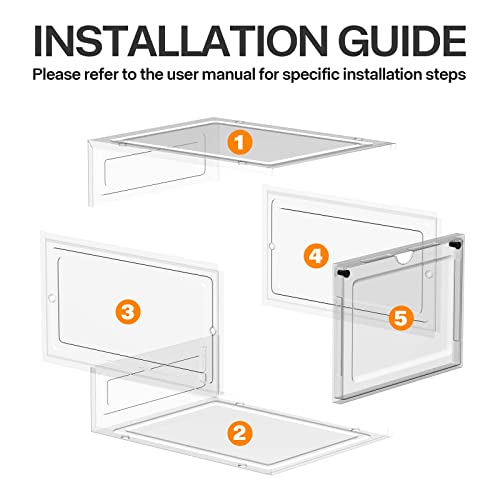 INSTALLATION GUIDE

Please refer to the user manual for specific installation steps

1

4

3

5

2