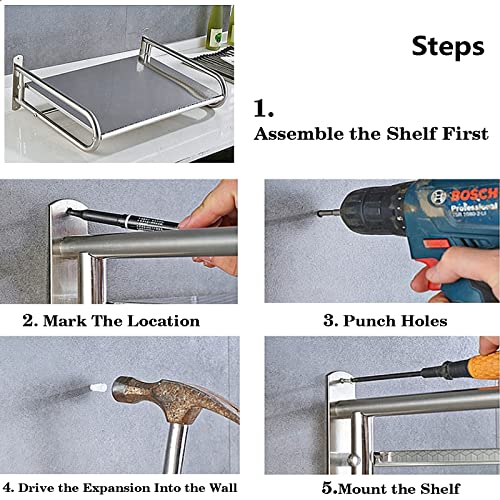 Steps

1.
Assemble the Shelf First

BOSCH
Professional
GSR 1080-2-LI

2. Mark The Location

3. Punch Holes

4. Drive the Expansion Into the Wall

5.Mount the Shelf