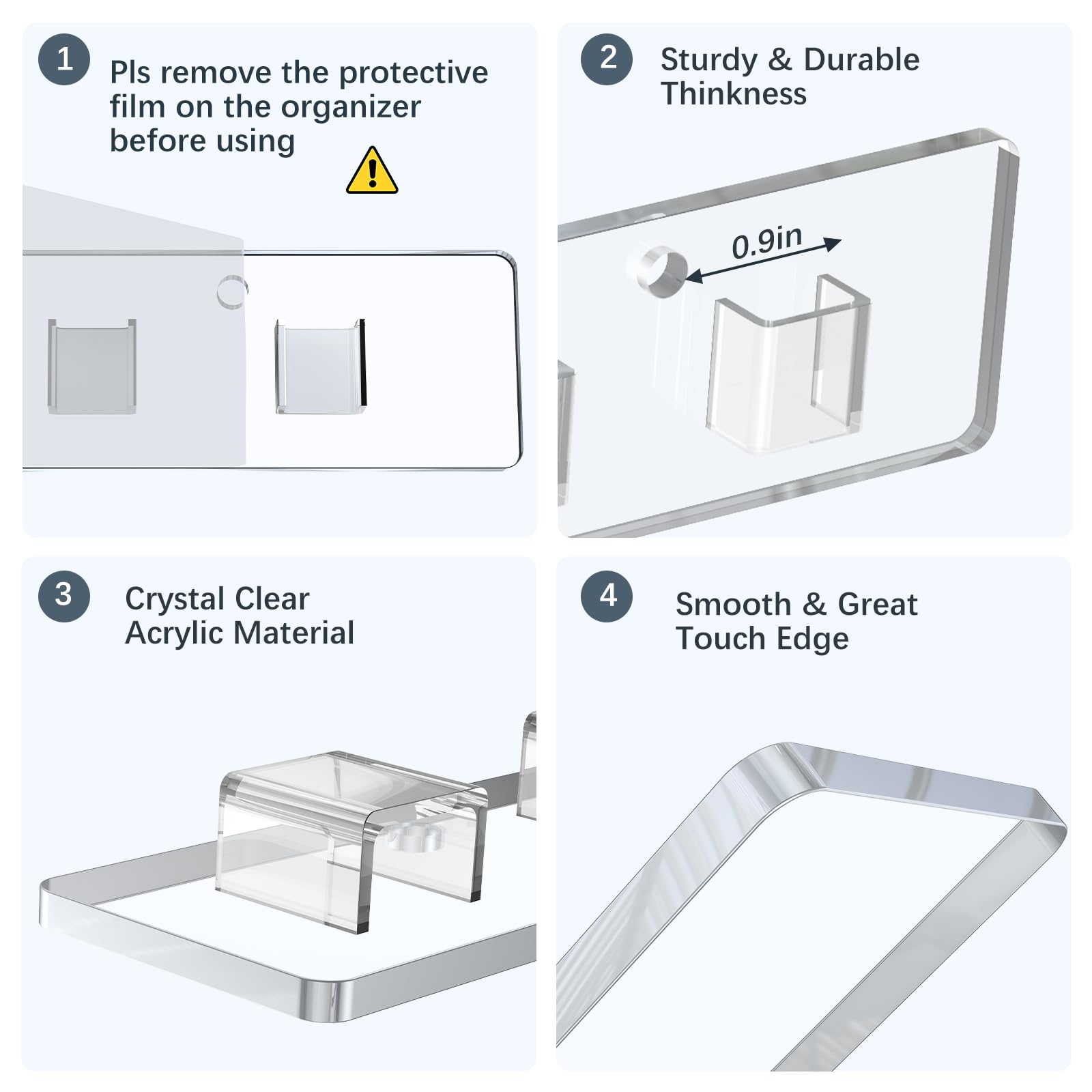 1

Pls remove the protective film on the organizer before using

2

Sturdy & Durable Thinkness

0.9in

3

Crystal Clear Acrylic Material

4

Smooth & Great Touch Edge