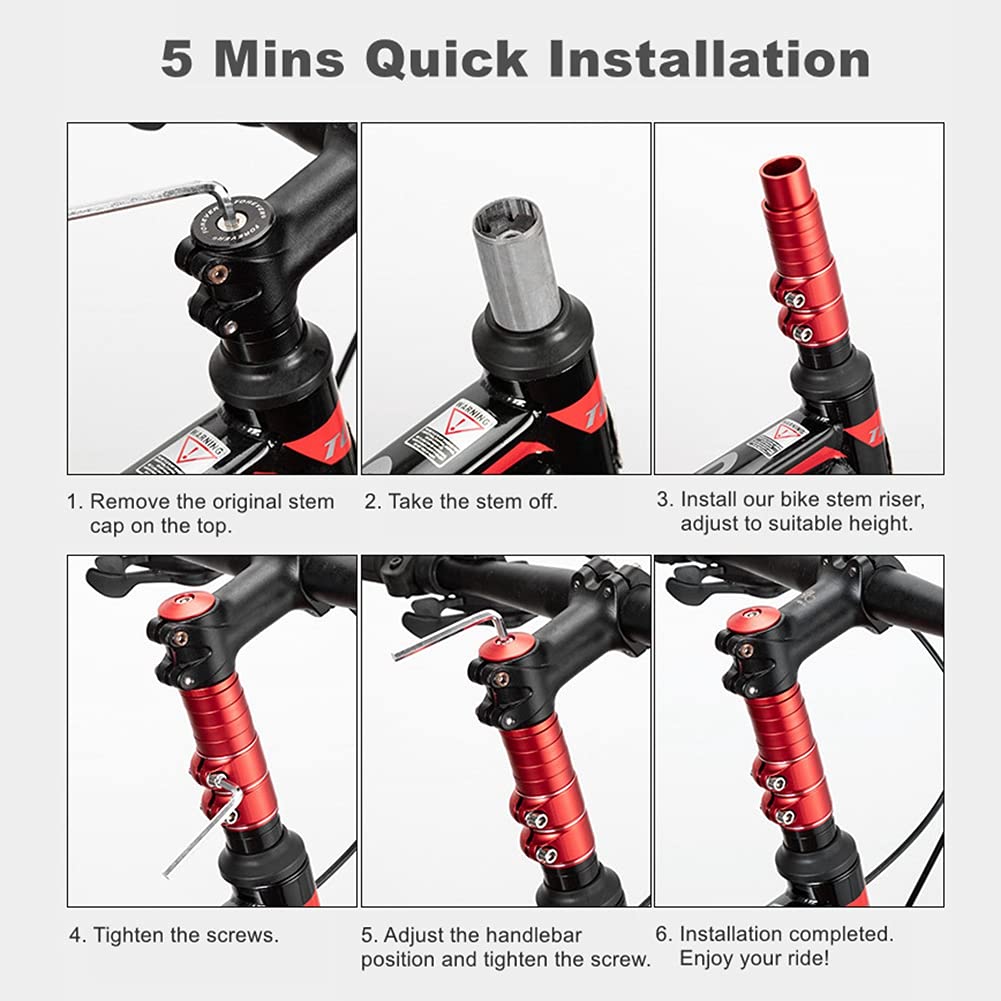 5 Mins Quick Installation

FOREVER FOREVER FOREVER

WARNING

WARNING

WARNING

1. Remove the original stem cap on the top.

2. Take the stem off.

3. Install our bike stem riser, adjust to suitable height.

4. Tighten the screws.

5. Adjust the handlebar position and tighten the screw.

6. Installation completed. Enjoy your ride!