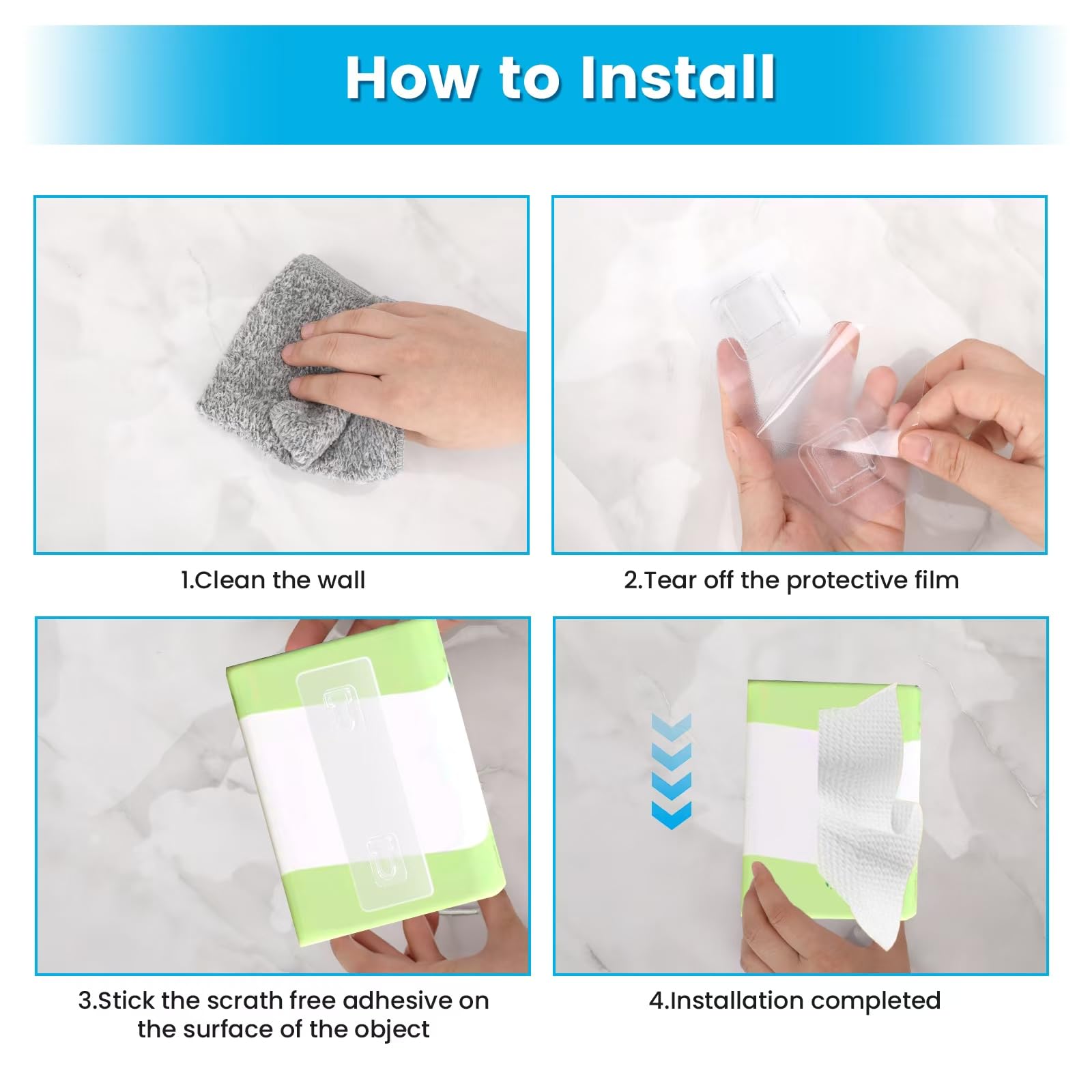 How to Install

1.Clean the wall

2.Tear off the protective film

3.Stick the scrath free adhesive on the surface of the object

4.Installation completed