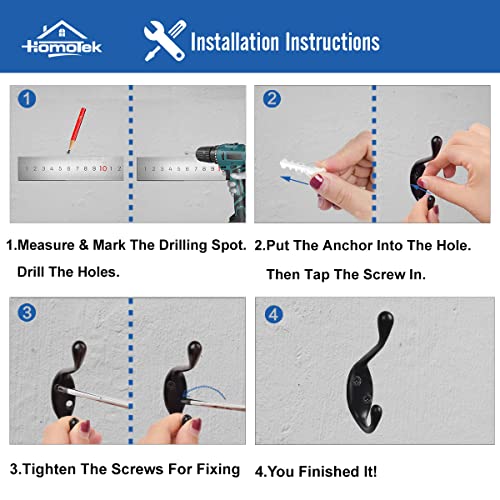 HomoTek

Installation Instructions

1

1 2 3 4 5 6 7 8 9 10 1 2

1 2 3 4 5 6 7 8 9

2

1.Measure & Mark The Drilling Spot. Drill The Holes.

2.Put The Anchor Into The Hole. Then Tap The Screw In.

3

4

3.Tighten The Screws For Fixing

4.You Finished It!