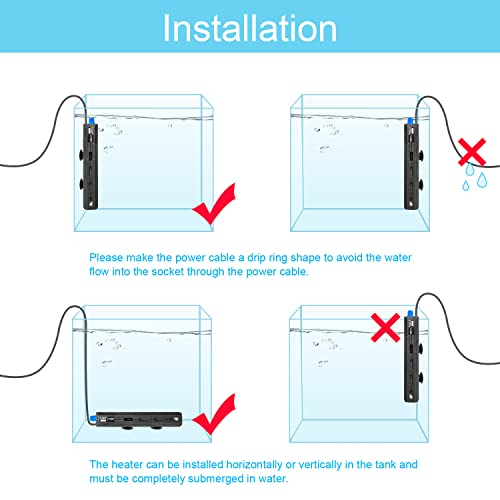 Installation

Please make the power cable a drip ring shape to avoid the water flow into the socket through the power cable.

The heater can be installed horizontally or vertically in the tank and must be completely submerged in water.