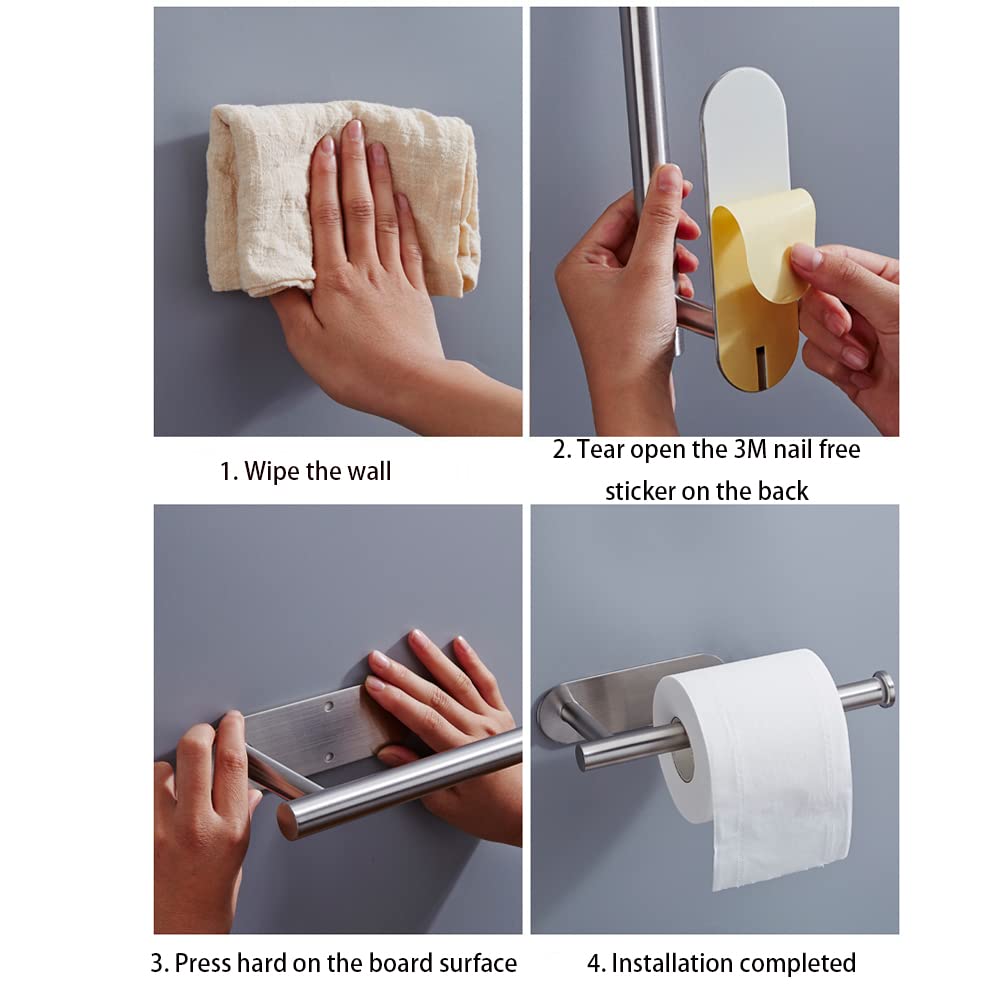 1. Wipe the wall

2. Tear open the 3M nail free sticker on the back

3. Press hard on the board surface

4. Installation completed