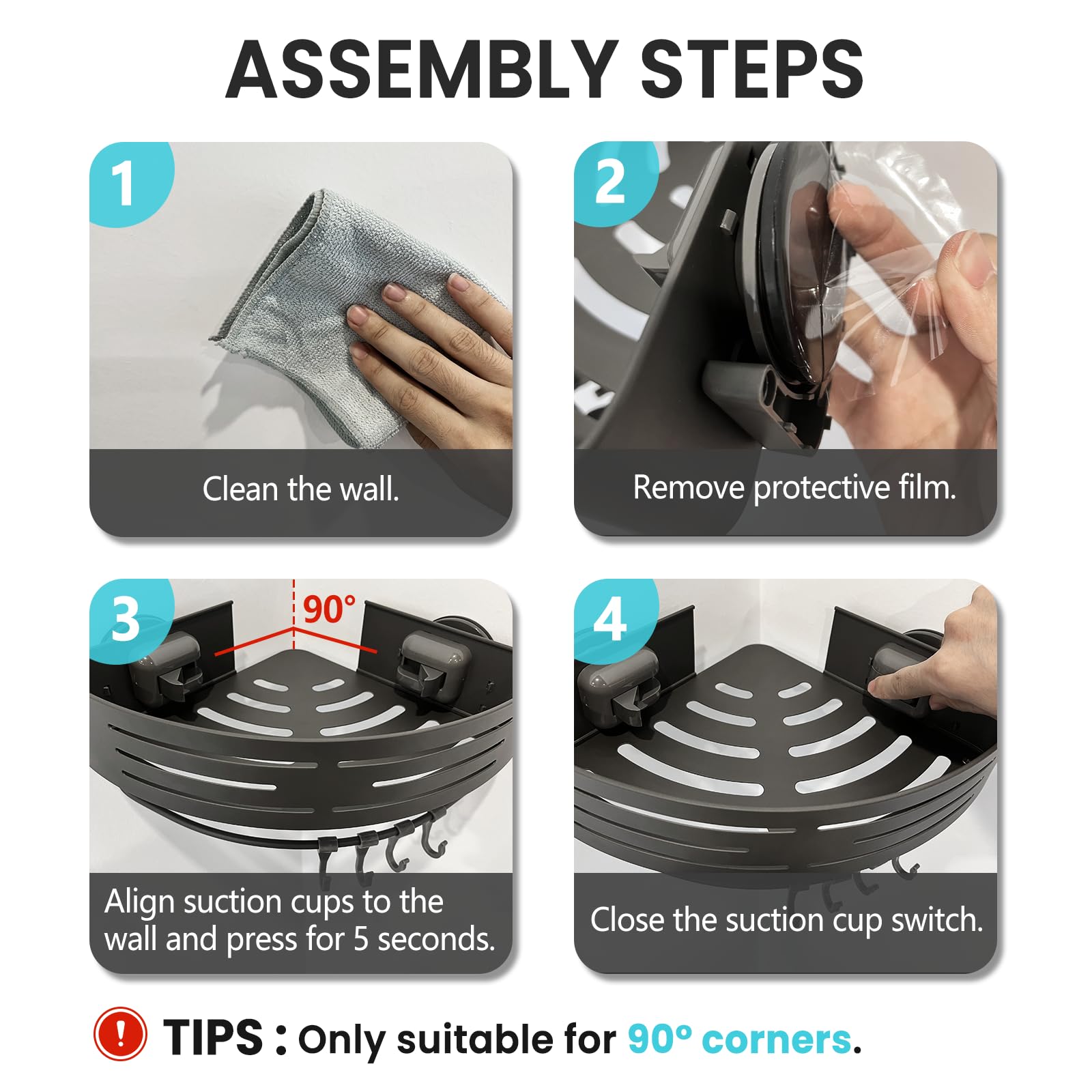 ASSEMBLY STEPS

1

Clean the wall.

2

Remove protective film.

3

90°

Align suction cups to the wall and press for 5 seconds.

4

Close the suction cup switch.

! TIPS : Only suitable for 90° corners.