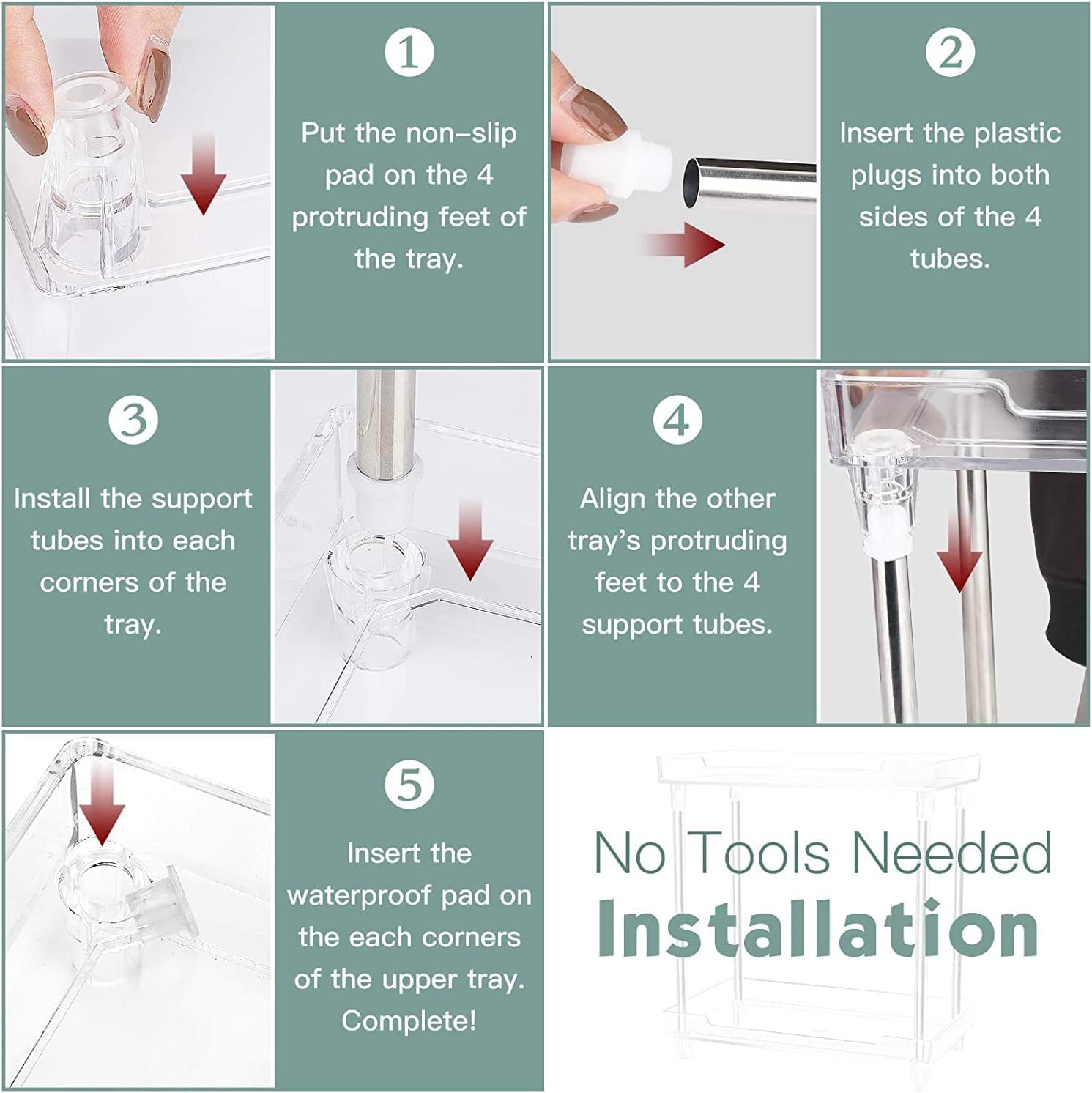 1

Put the non-slip pad on the 4 protruding feet of the tray.

2

Insert the plastic plugs into both sides of the 4 tubes.

3

Install the support tubes into each corners of the tray.

4

Align the other tray's protruding feet to the 4 support tubes.

5

Insert the waterproof pad on the each corners of the upper tray. Complete!

No Tools Needed

Installation