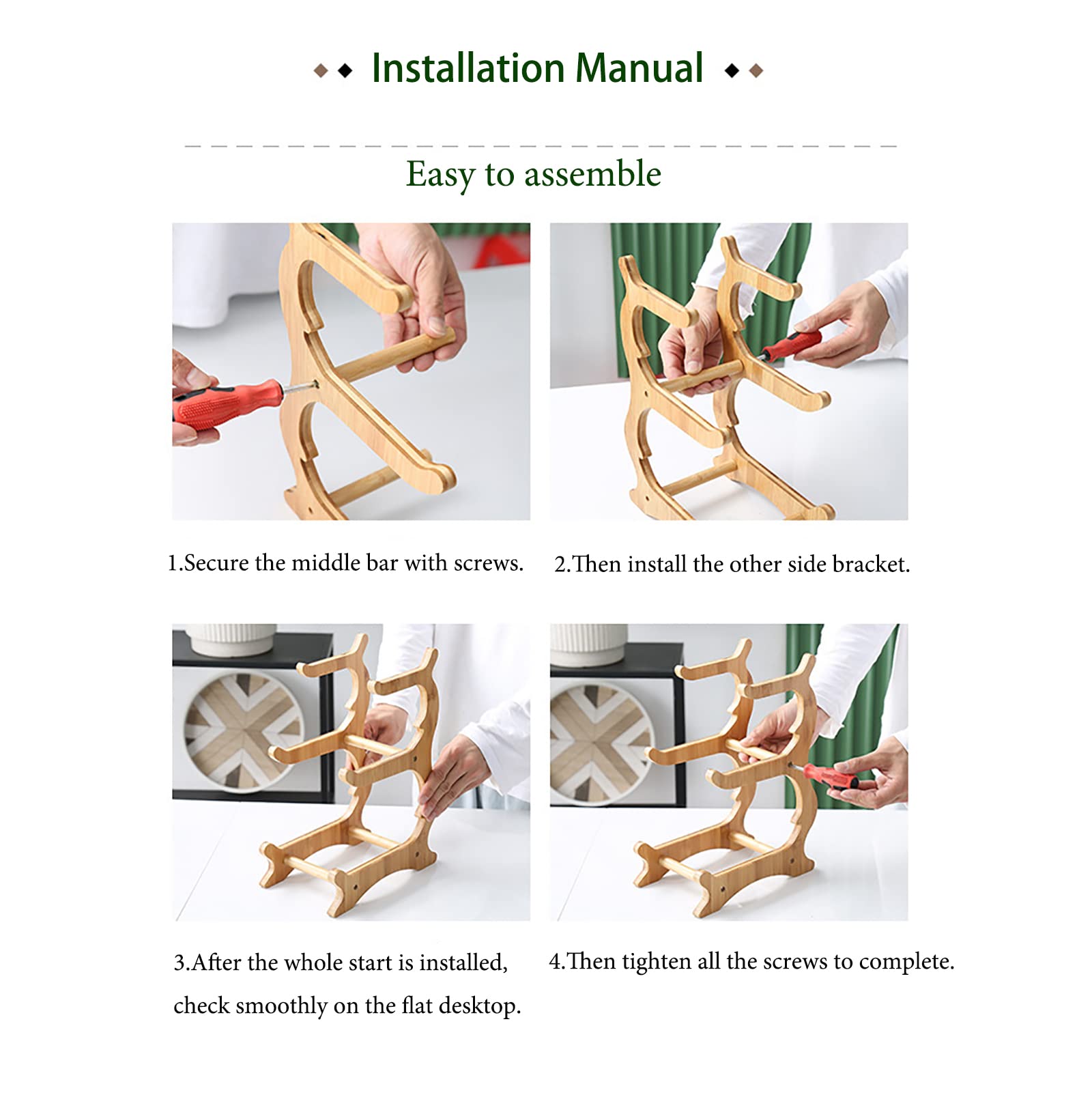 Installation Manual

Easy to assemble

1.Secure the middle bar with screws.

2.Then install the other side bracket.

3.After the whole start is installed, check smoothly on the flat desktop.

4.Then tighten all the screws to complete.