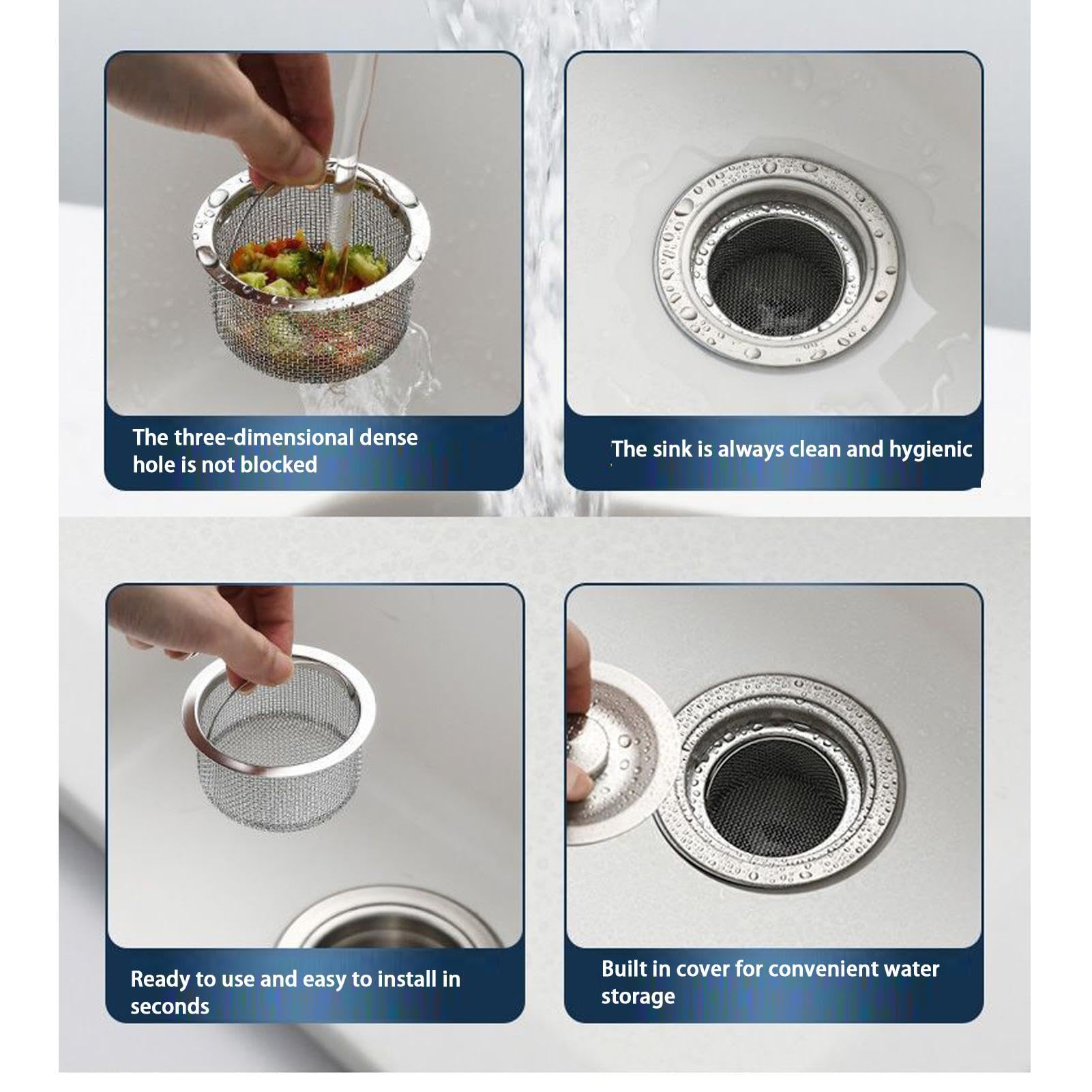 The three-dimensional dense hole is not blocked

The sink is always clean and hygienic

Ready to use and easy to install in seconds

Built in cover for convenient water storage