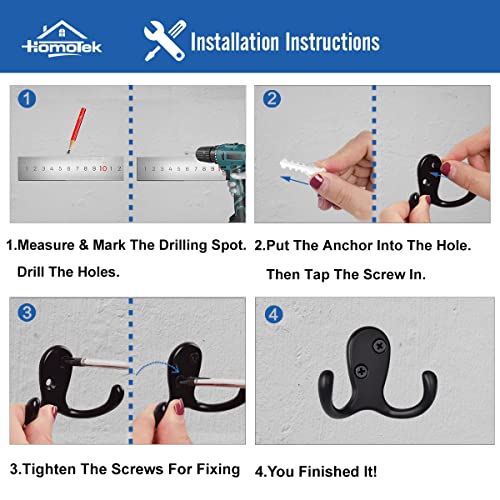 HomoTek

Installation Instructions

1

1 2 3 4 5 6 7 8 9 10 1 2

1 2 3 4 5 6 7 8 9

2

1.Measure & Mark The Drilling Spot. Drill The Holes.

2.Put The Anchor Into The Hole. Then Tap The Screw In.

3

4

3.Tighten The Screws For Fixing

4.You Finished It!