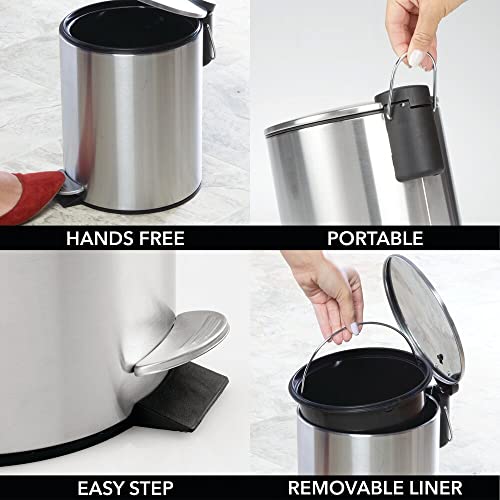 HANDS FREE

PORTABLE

EASY STEP

REMOVABLE LINER