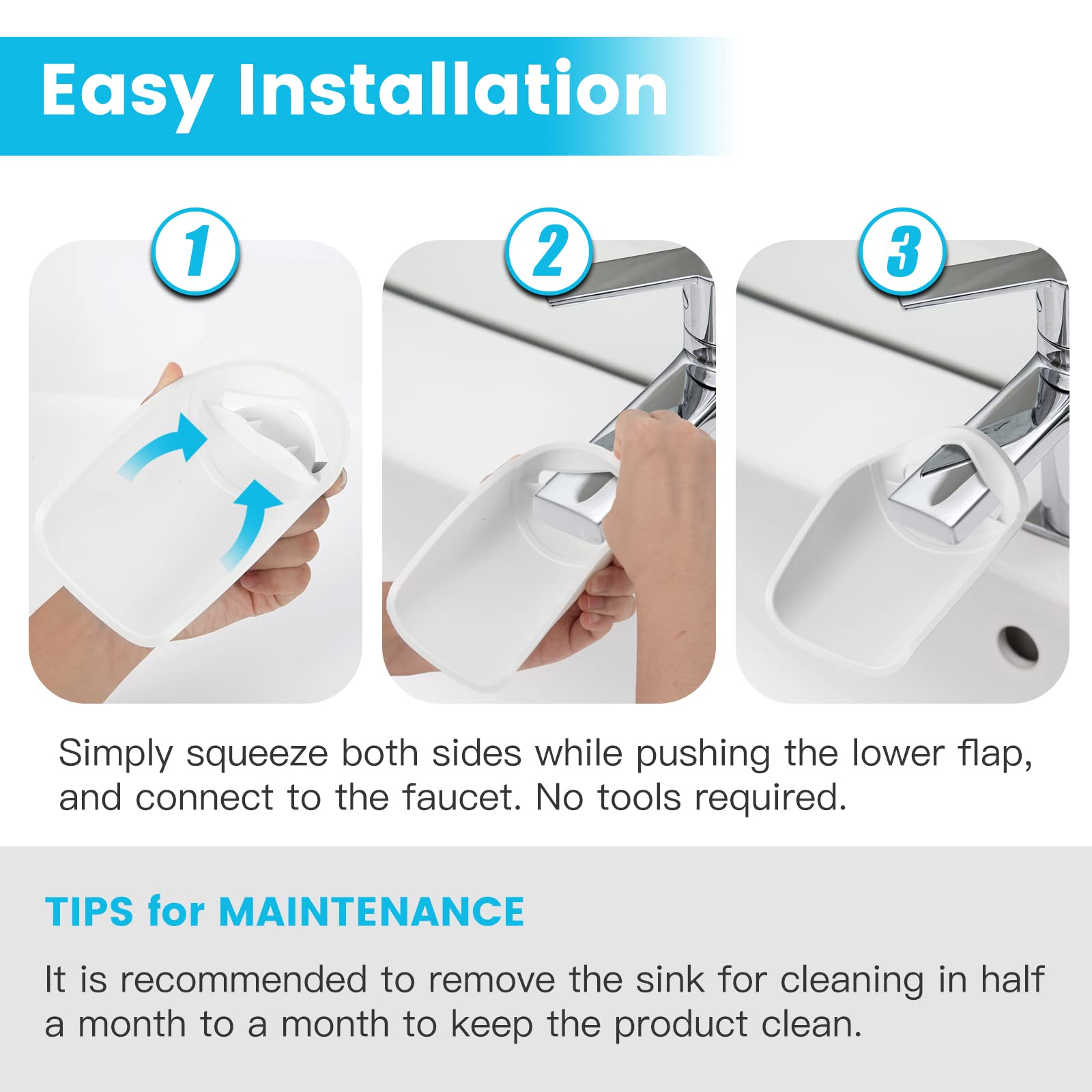 Easy Installation

1

2

3

Simply squeeze both sides while pushing the lower flap, and connect to the faucet. No tools required.

TIPS for MAINTENANCE

It is recommended to remove the sink for cleaning in half a month to a month to keep the product clean.