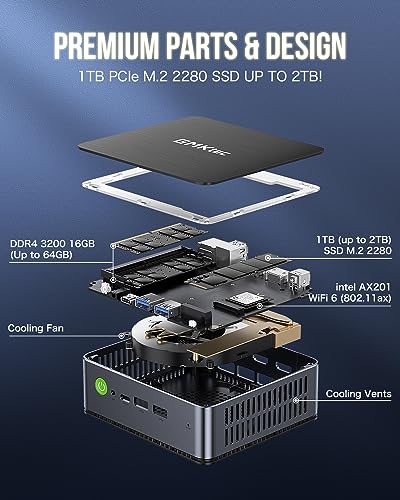 PREMIUM PARTS & DESIGN

1TB PCIe M.2 2280 SSD UP TO 2TB!

GMKtec

DDR4 3200 16GB (Up to 64GB)

1TB (up to 2TB) SSD M.2 2280

intel AX201 WiFi 6 (802.11ax)

Cooling Fan

Cooling Vents