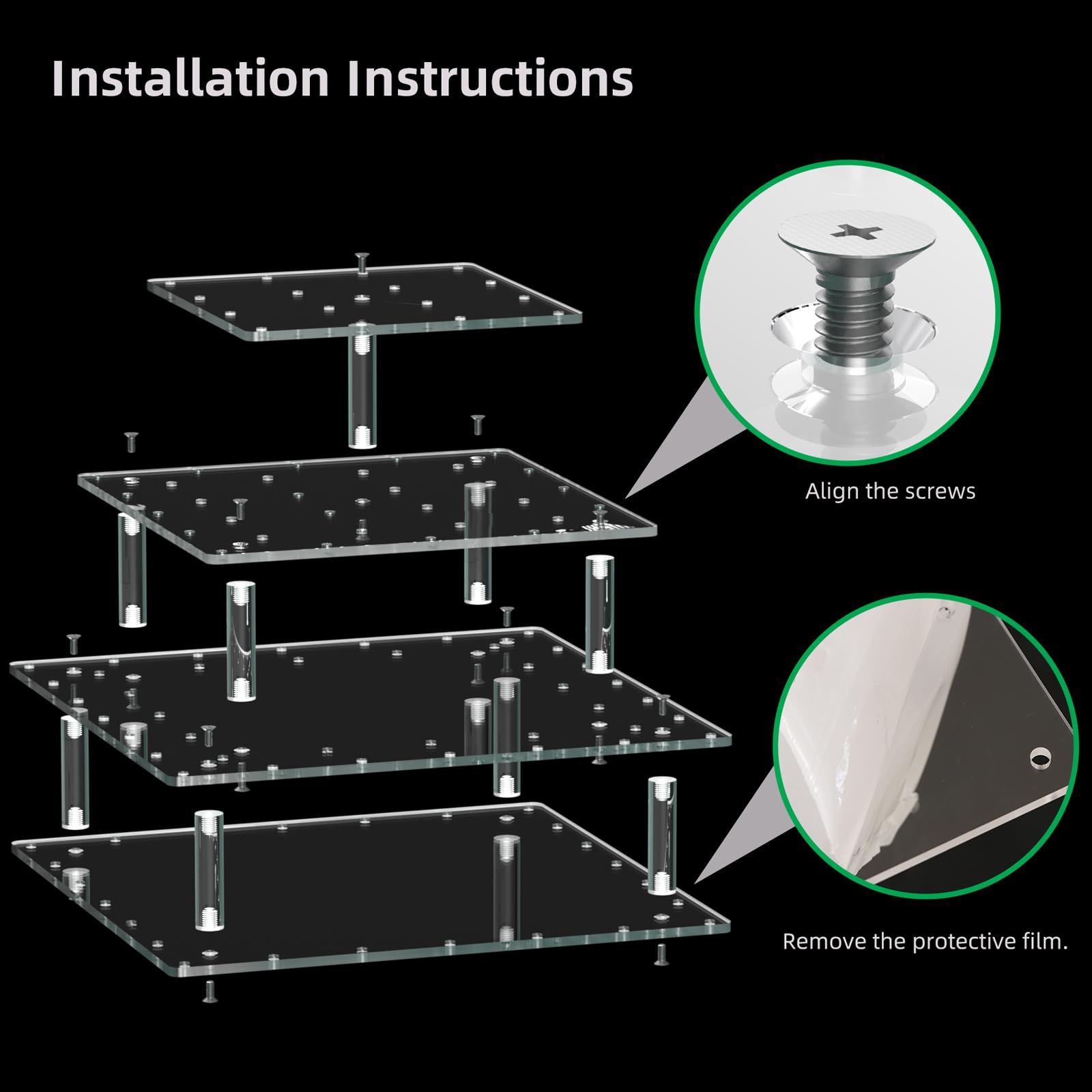 Installation Instructions

Align the screws

Remove the protective film.