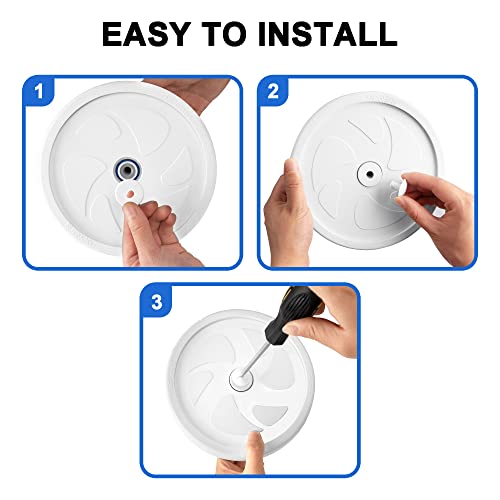 EASY TO INSTALL

1

2

3