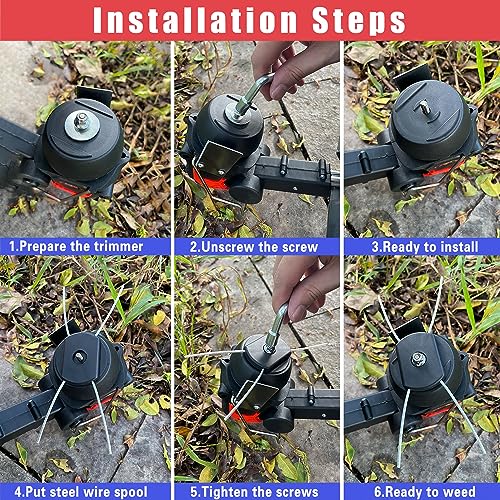 Installation Steps

1.Prepare the trimmer

2.Unscrew the screw

3.Ready to install

4.Put steel wire spool

5.Tighten the screws

6.Ready to weed