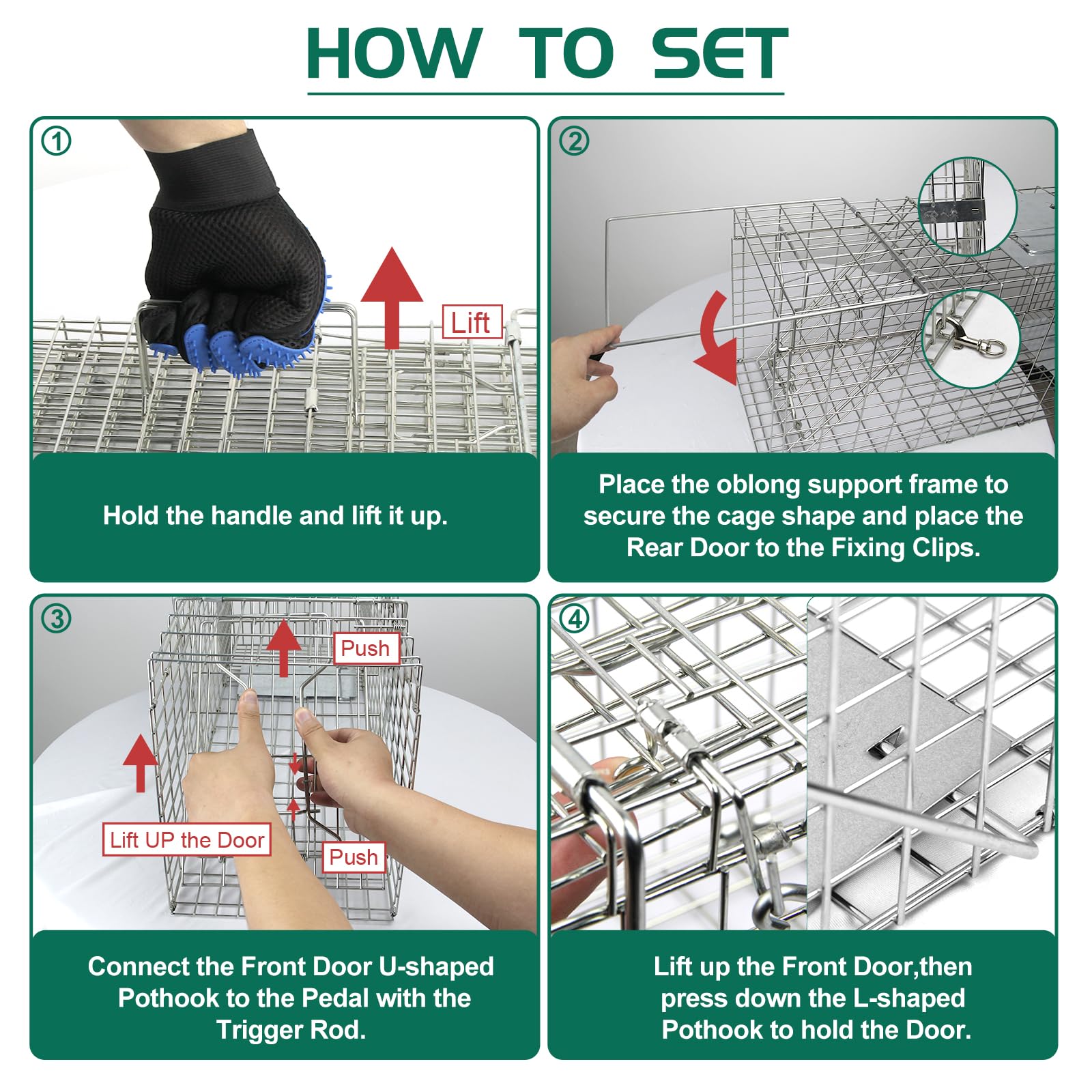 HOW TO SET

①

Lift

Hold the handle and lift it up.

②

Place the oblong support frame to secure the cage shape and place the Rear Door to the Fixing Clips.

③

Push

Lift UP the Door

Push

Connect the Front Door U-shaped Pothook to the Pedal with the Trigger Rod.

④

Lift up the Front Door,then press down the L-shaped Pothook to hold the Door.