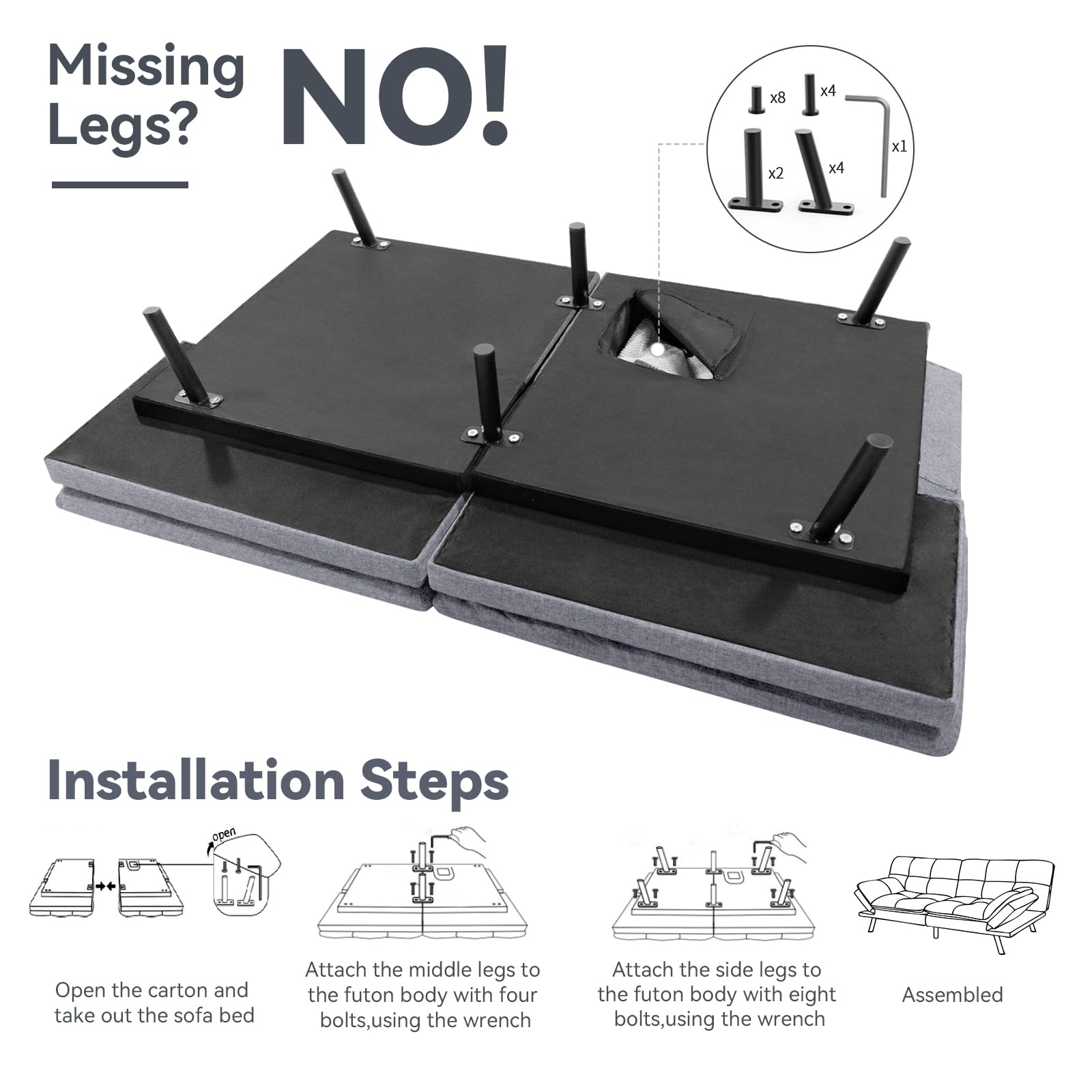 Missing Legs? NO!

x8 x4
x1
x2 x4

Installation Steps

open

Open the carton and take out the sofa bed

Attach the middle legs to the futon body with four bolts,using the wrench

Attach the side legs to the futon body with eight bolts,using the wrench

Assembled