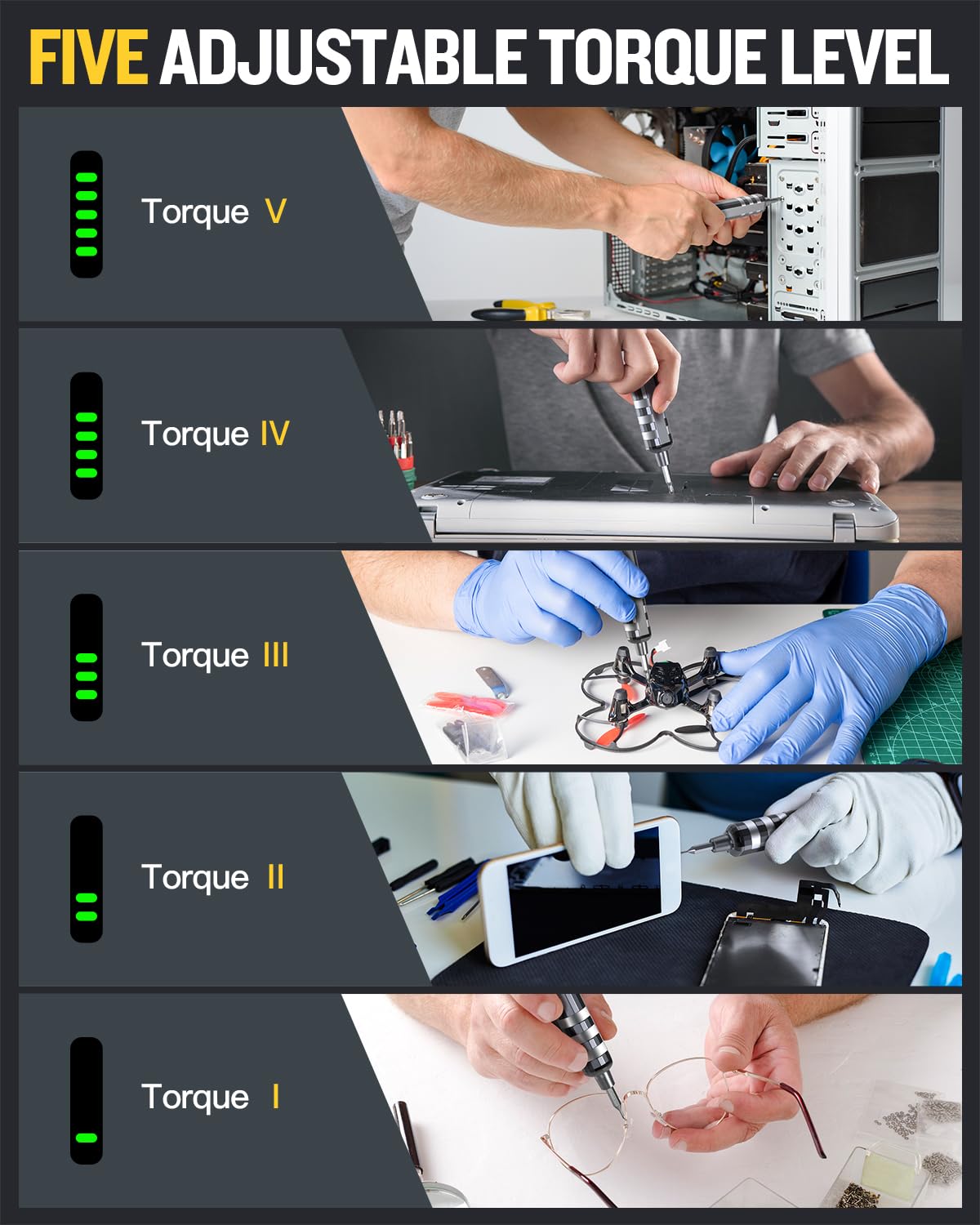 FIVE ADJUSTABLE TORQUE LEVEL

Torque V

Torque IV

Torque III

Torque II

Torque I