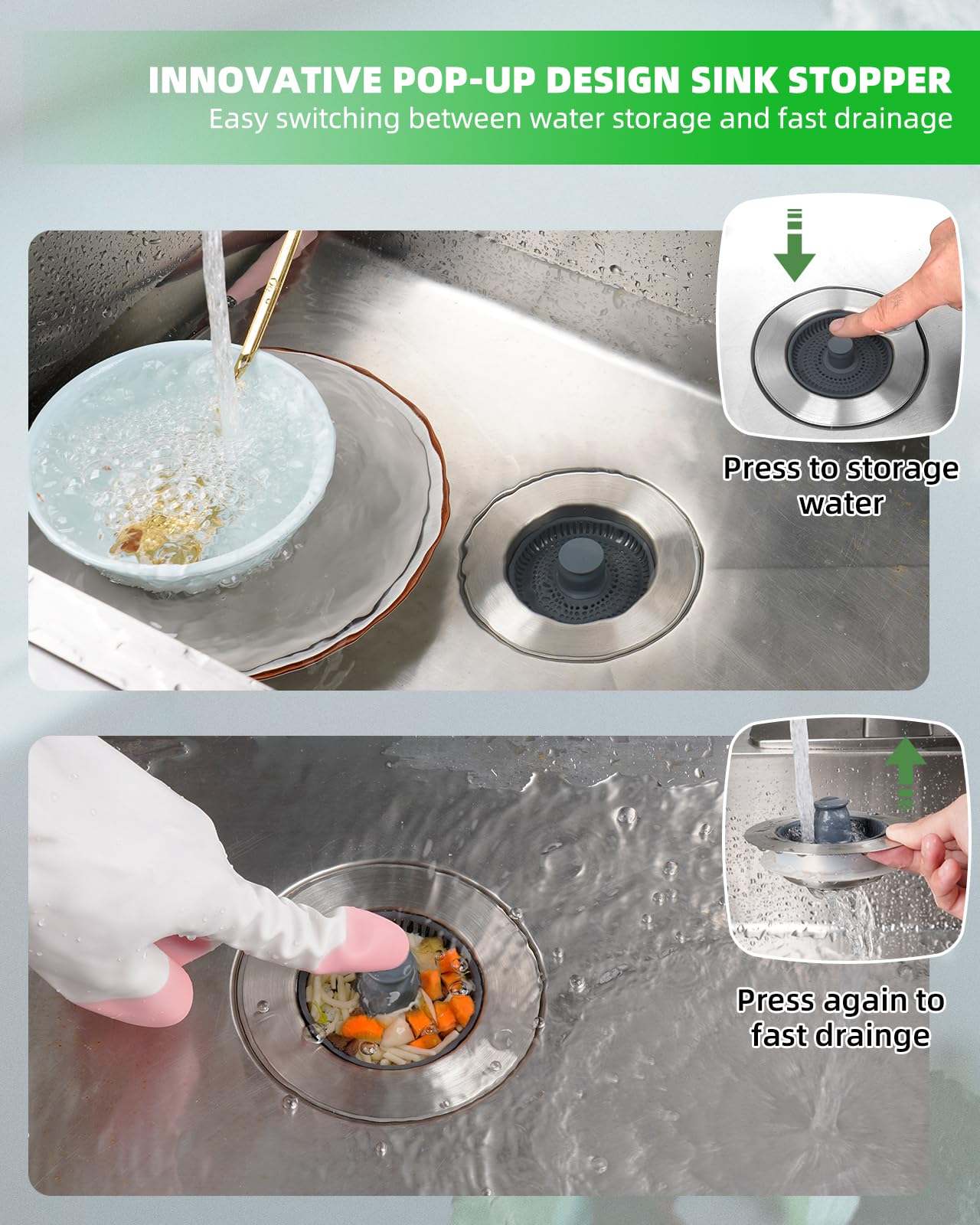 INNOVATIVE POP-UP DESIGN SINK STOPPER
Easy switching between water storage and fast drainage

Press to storage water

Press again to fast drainge