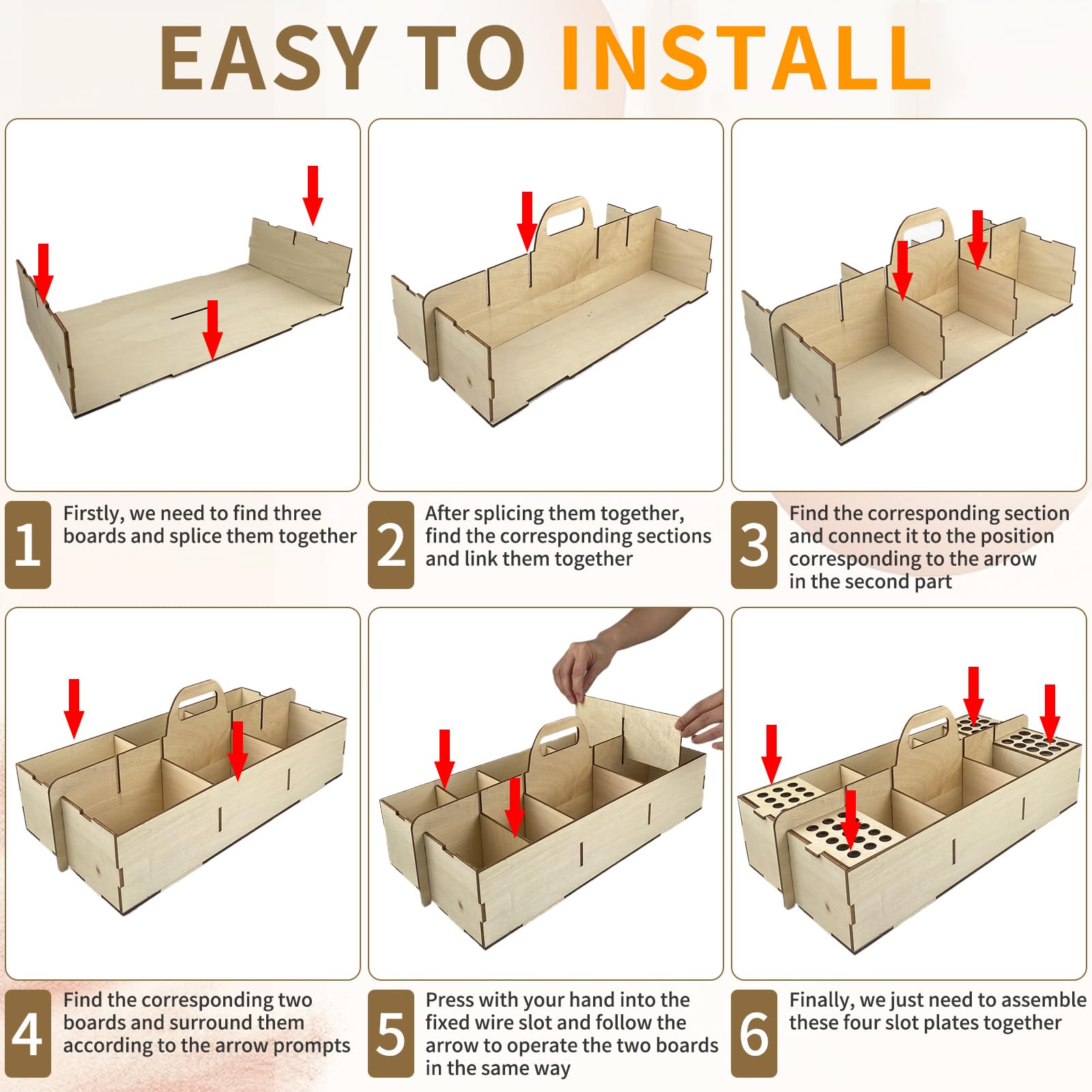 EASY TO INSTALL

1 Firstly, we need to find three boards and splice them together

2 After splicing them together, find the corresponding sections and link them together

3 Find the corresponding section and connect it to the position corresponding to the arrow in the second part

4 Find the corresponding two boards and surround them according to the arrow prompts

5 Press with your hand into the fixed wire slot and follow the arrow to operate the two boards in the same way

6 Finally, we just need to assemble these four slot plates together