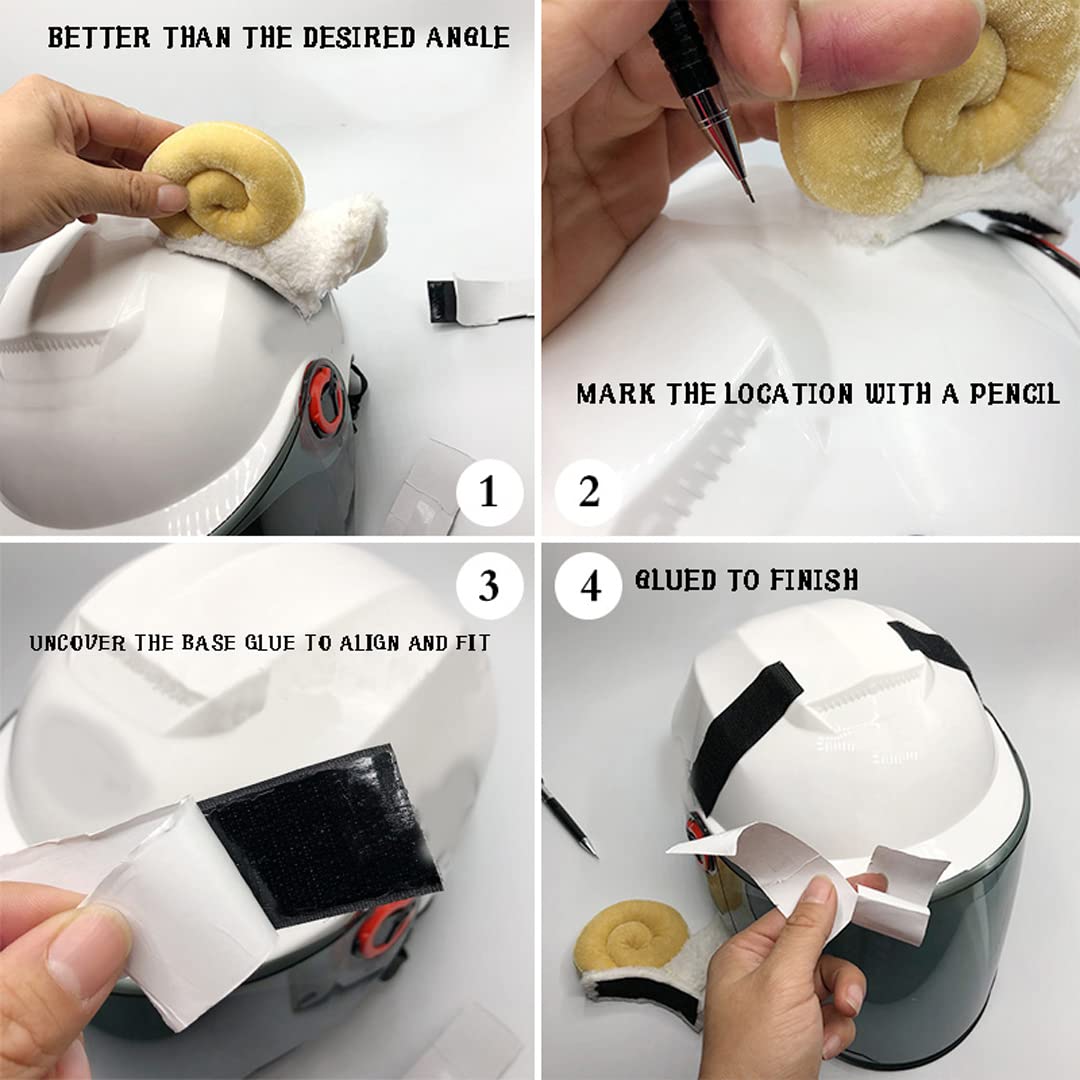 BETTER THAN THE DESIRED ANGLE

1

MARK THE LOCATION WITH A PENCIL

2

3

UNCOVER THE BASE GLUE TO ALIGN AND FIT

4

GLUED TO FINISH