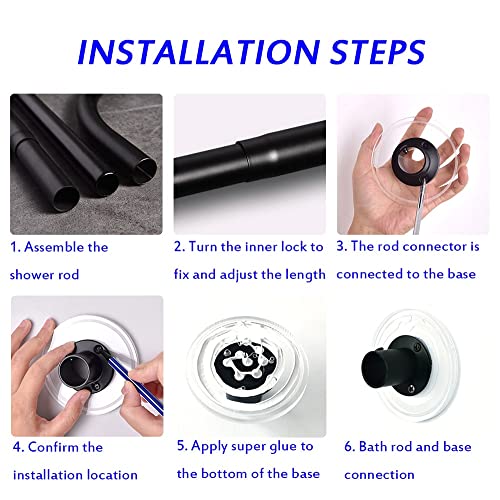 INSTALLATION STEPS

1. Assemble the shower rod

2. Turn the inner lock to fix and adjust the length

3. The rod connector is connected to the base

4. Confirm the installation location

5. Apply super glue to the bottom of the base

6. Bath rod and base connection