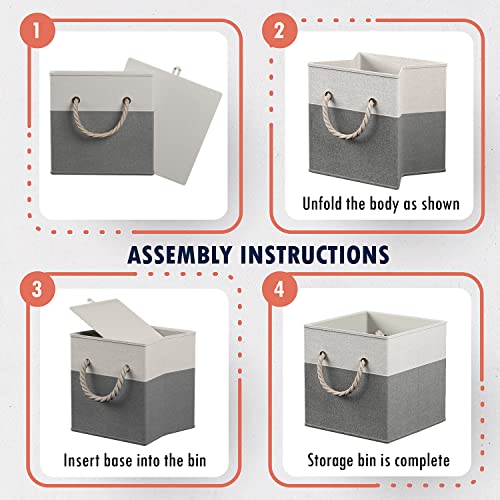 1

2

Unfold the body as shown

ASSEMBLY INSTRUCTIONS

3

Insert base into the bin

4

Storage bin is complete