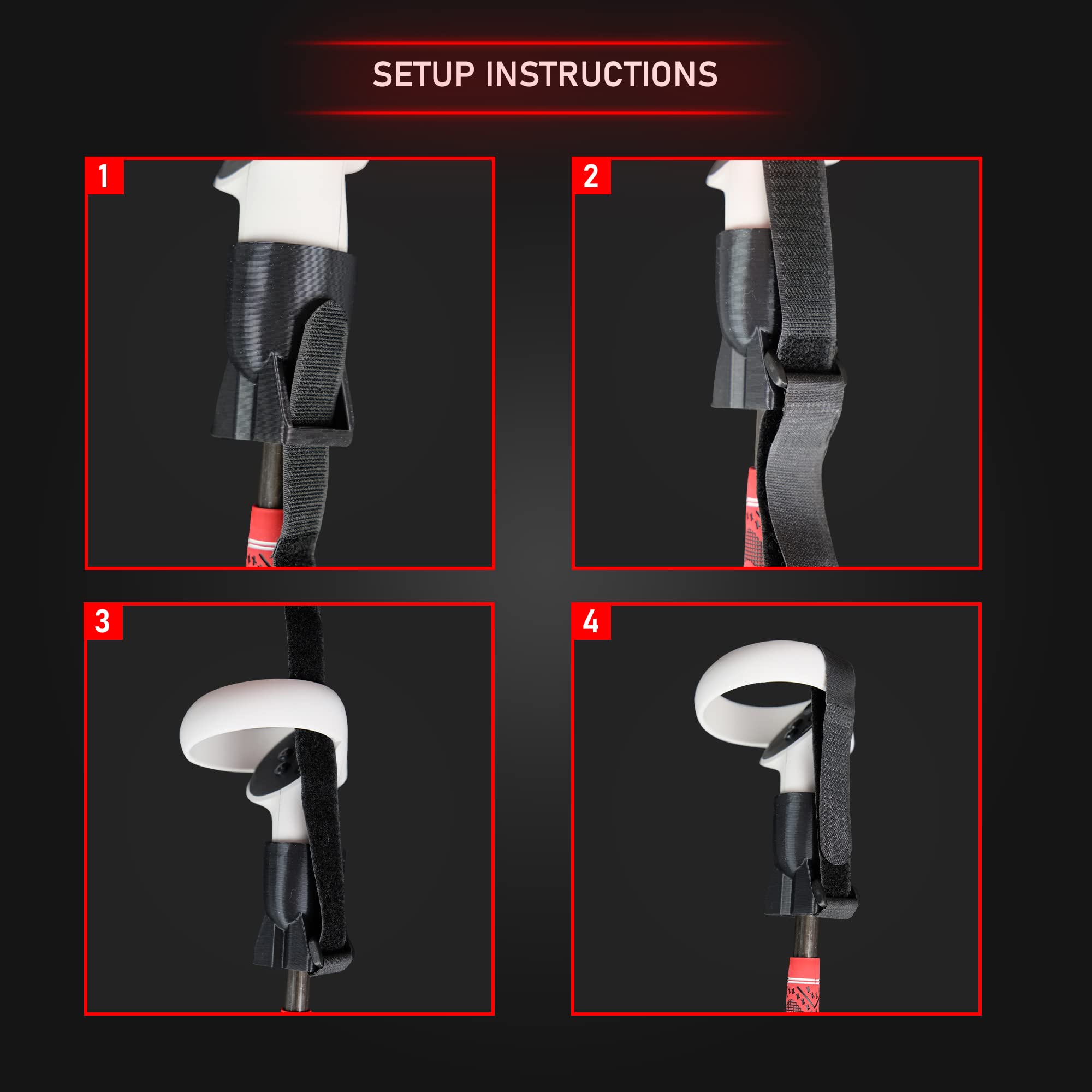 SETUP INSTRUCTIONS

1

2

3

4