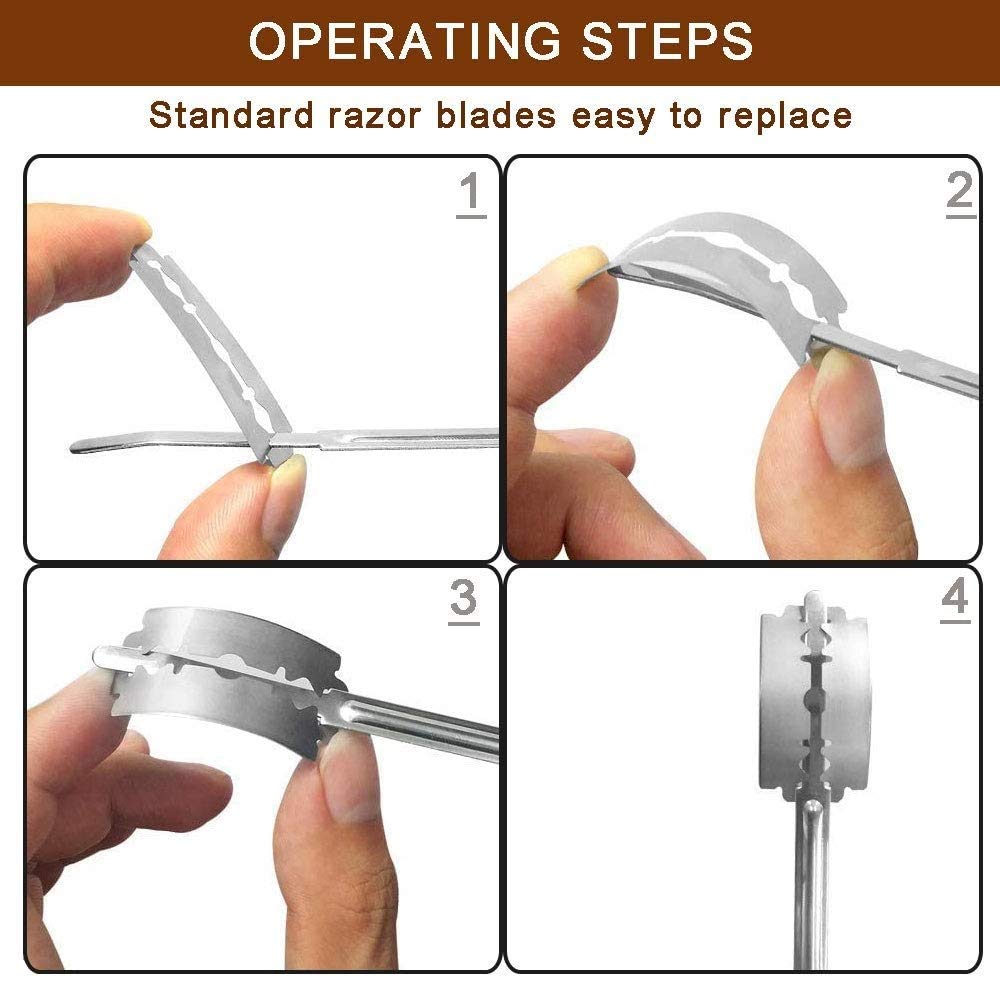 OPERATING STEPS

Standard razor blades easy to replace

1

2

3

4