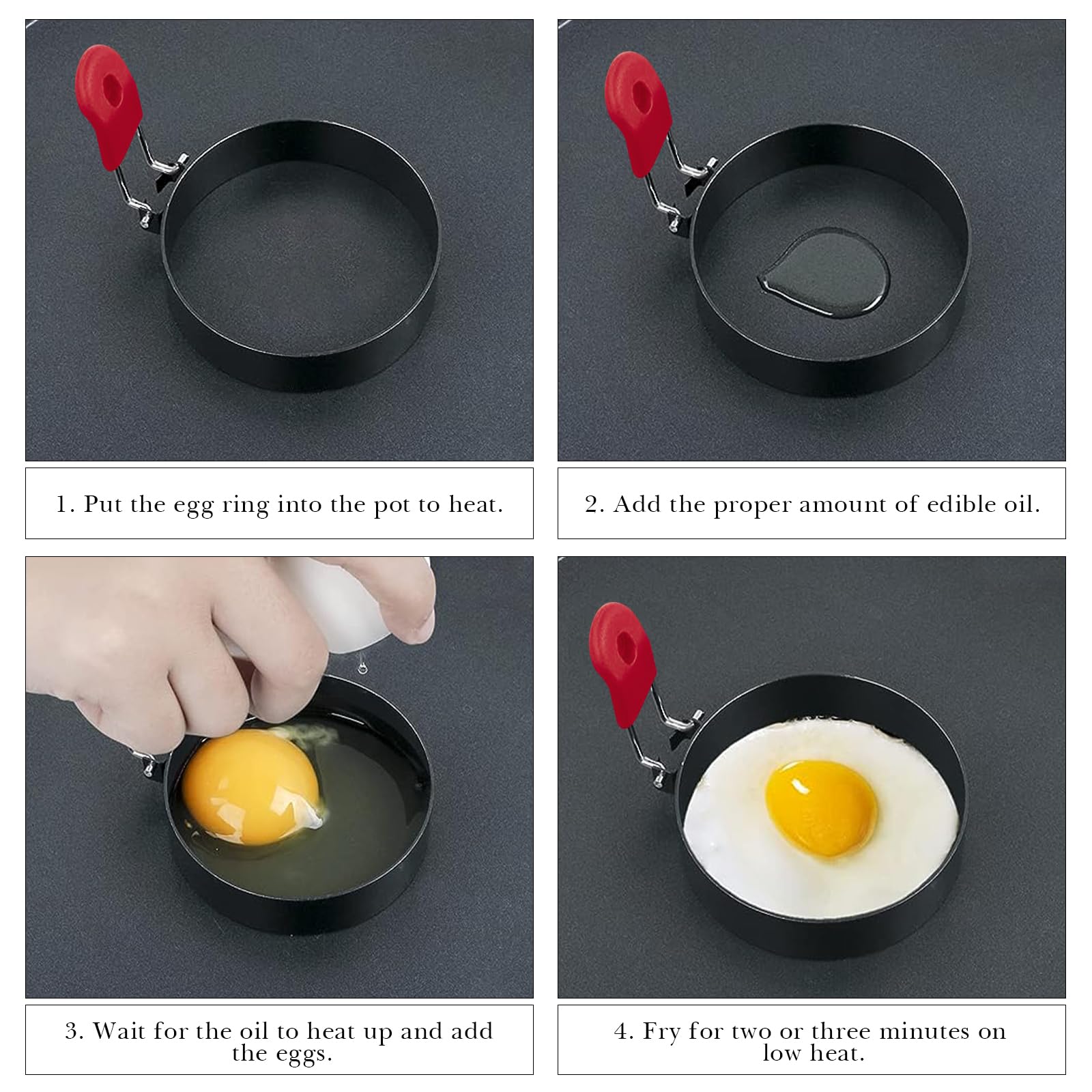 1. Put the egg ring into the pot to heat.

2. Add the proper amount of edible oil.

3. Wait for the oil to heat up and add the eggs.

4. Fry for two or three minutes on low heat.