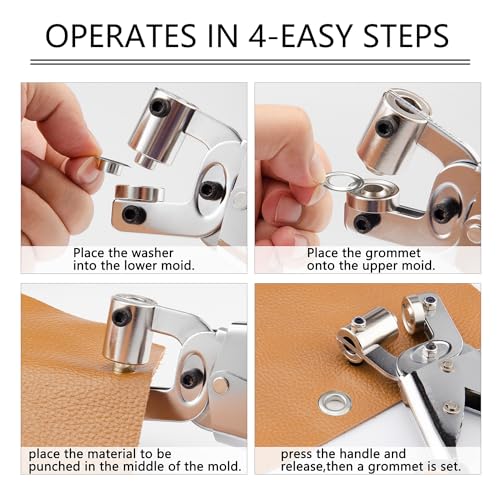 OPERATES IN 4-EASY STEPS

Place the washer into the lower moid.

Place the grommet onto the upper moid.

place the material to be punched in the middle of the mold.

press the handle and release,then a grommet is set.