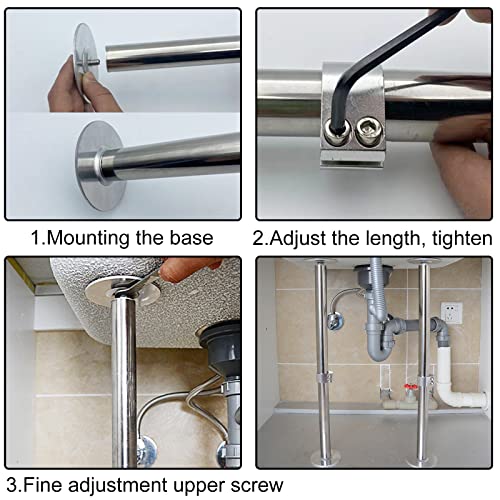 1.Mounting the base

2.Adjust the length, tighten

3.Fine adjustment upper screw