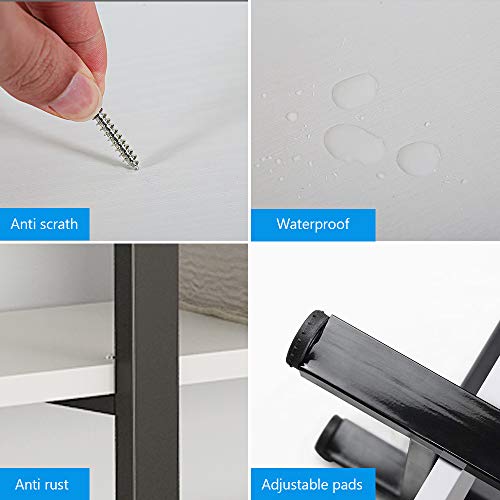 Anti scrath

Waterproof

Anti rust

Adjustable pads