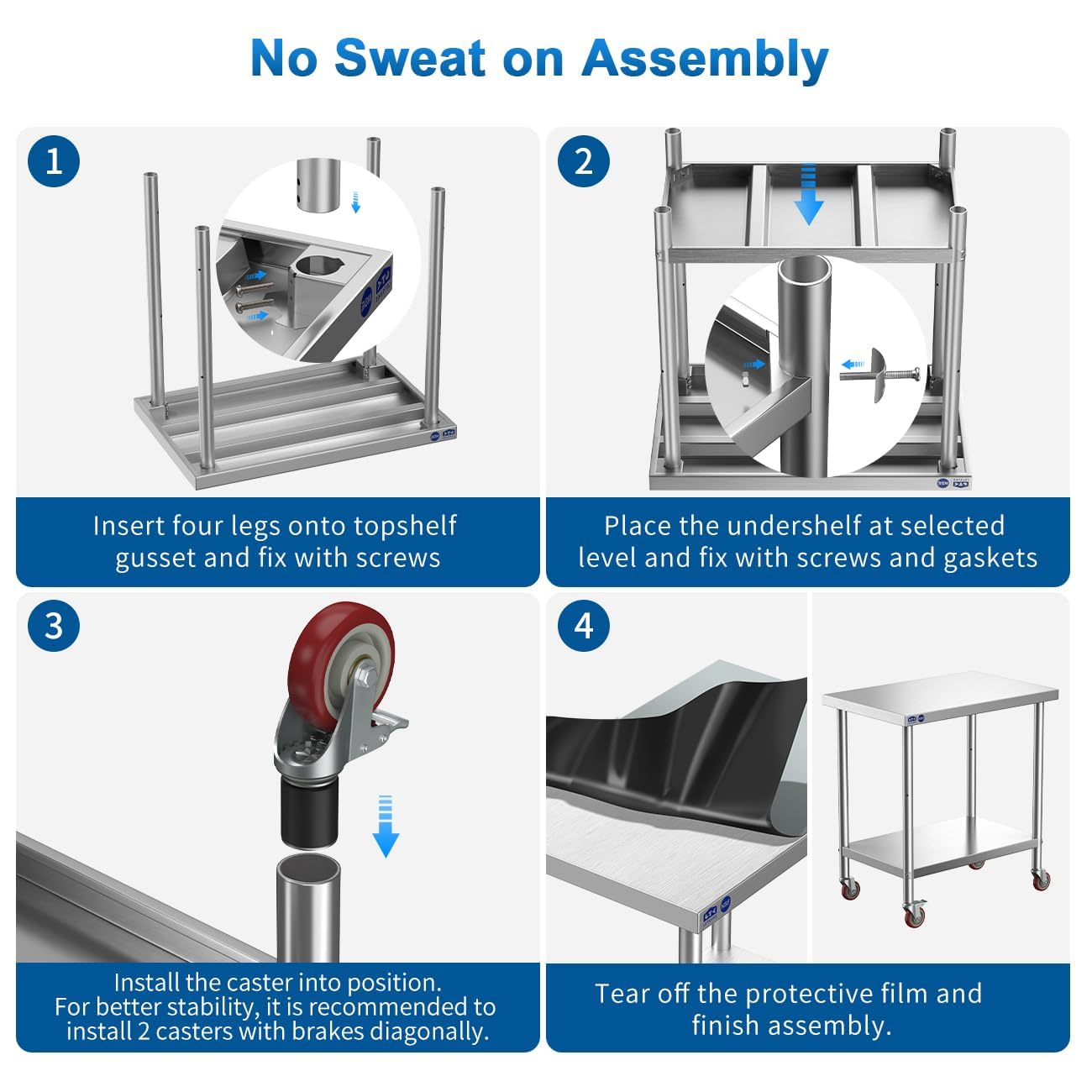 No Sweat on Assembly

1

Insert four legs onto topshelf gusset and fix with screws

2

Place the undershelf at selected level and fix with screws and gaskets

3

Install the caster into position. For better stability, it is recommended to install 2 casters with brakes diagonally.

4

Tear off the protective film and finish assembly.