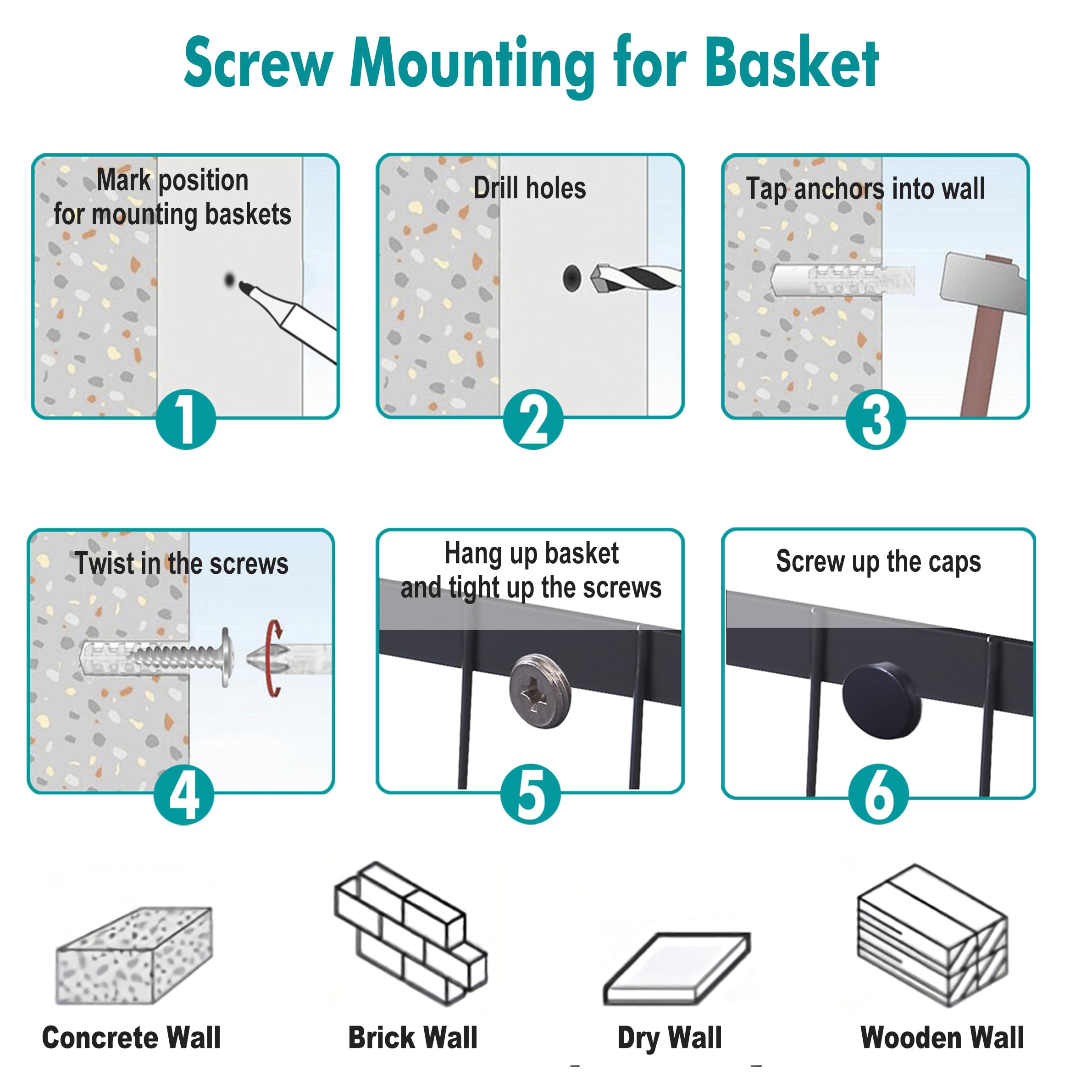 Screw Mounting for Basket

Mark position for mounting baskets

1

Drill holes

2

Tap anchors into wall

3

Twist in the screws

4

Hang up basket and tight up the screws

5

Screw up the caps

6

Concrete Wall

Brick Wall

Dry Wall

Wooden Wall