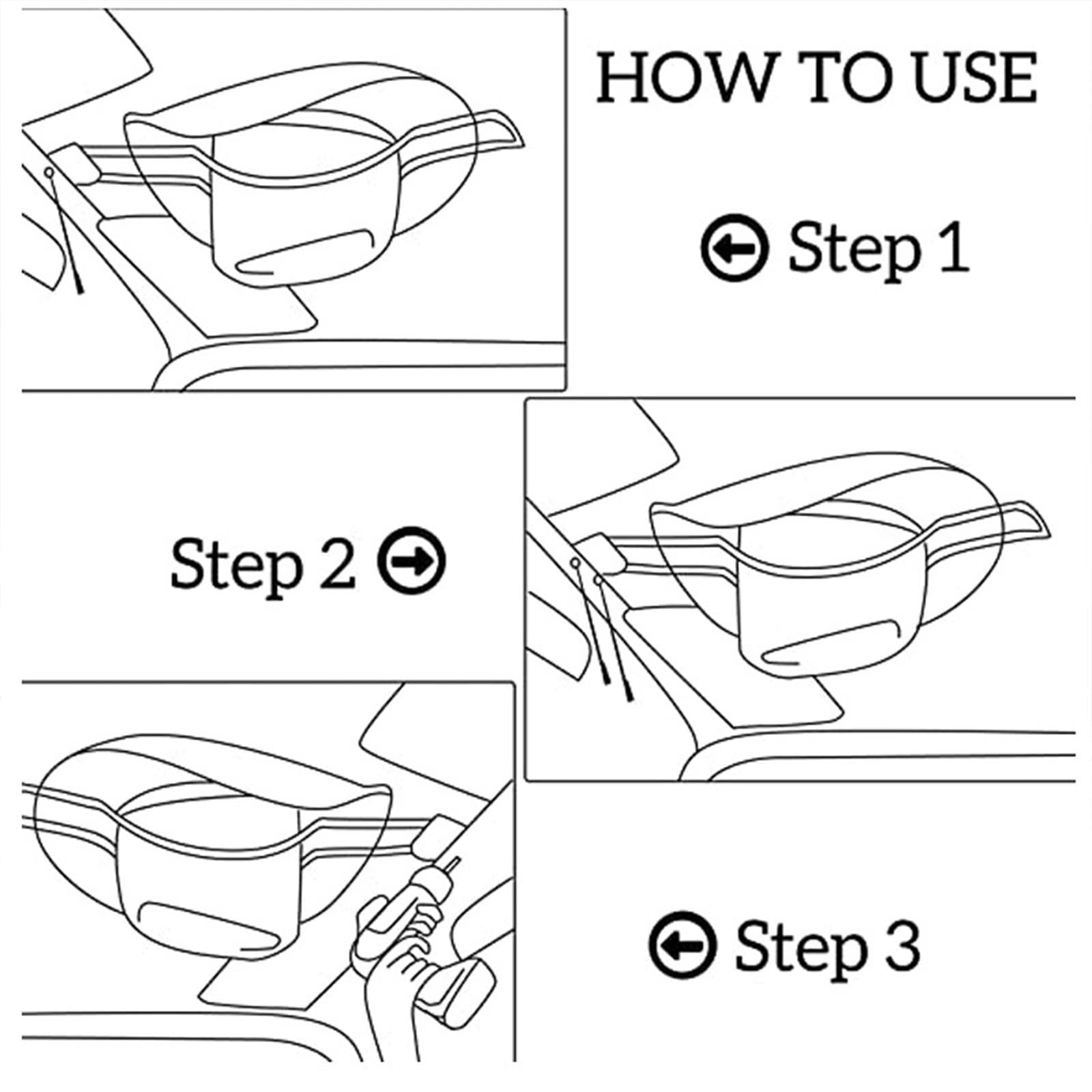 HOW TO USE

Step 1

Step 2

Step 3