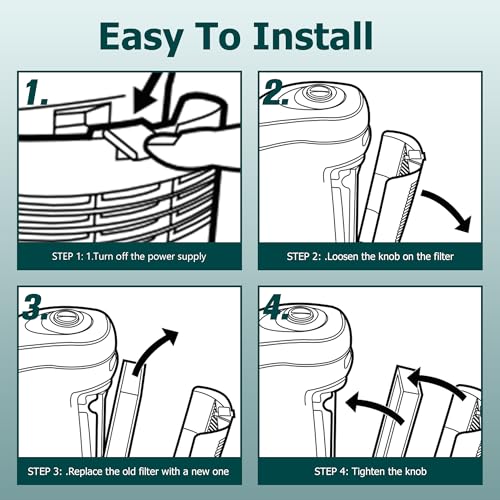 Easy To Install

1.

STEP 1: 1.Turn off the power supply

2.

STEP 2: .Loosen the knob on the filter

3.

STEP 3: .Replace the old filter with a new one

4.

STEP 4: Tighten the knob