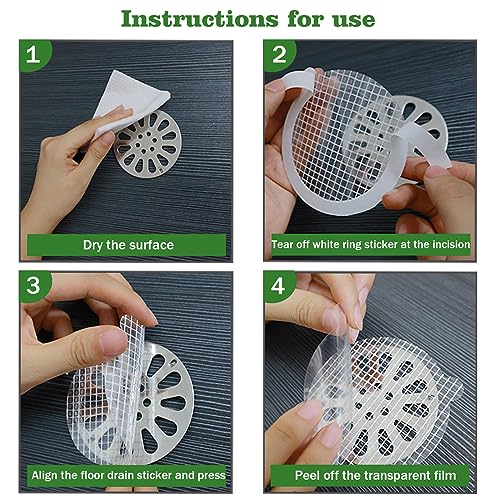 Instructions for use

1

Dry the surface

2

Tear off white ring sticker at the incision

3

Align the floor drain sticker and press

4

Peel off the transparent film