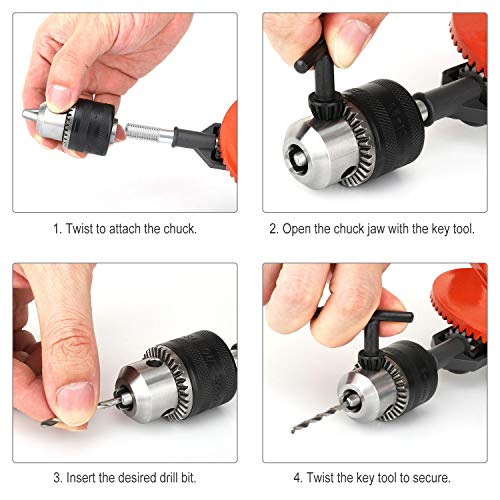 1. Twist to attach the chuck.

2. Open the chuck jaw with the key tool.

3. Insert the desired drill bit.

4. Twist the key tool to secure.