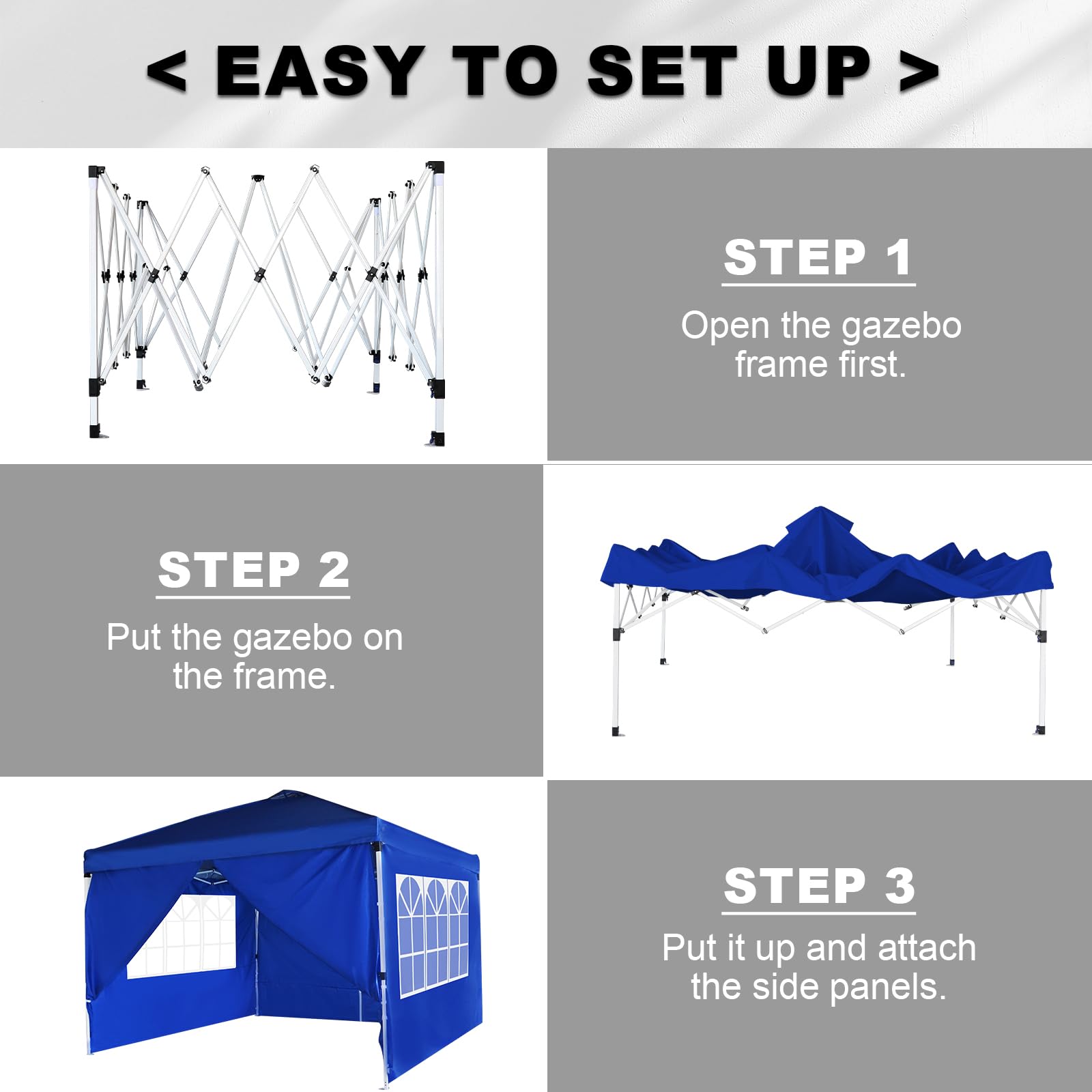 < EASY TO SET UP >

STEP 1

Open the gazebo frame first.

STEP 2

Put the gazebo on the frame.

STEP 3

Put it up and attach the side panels.