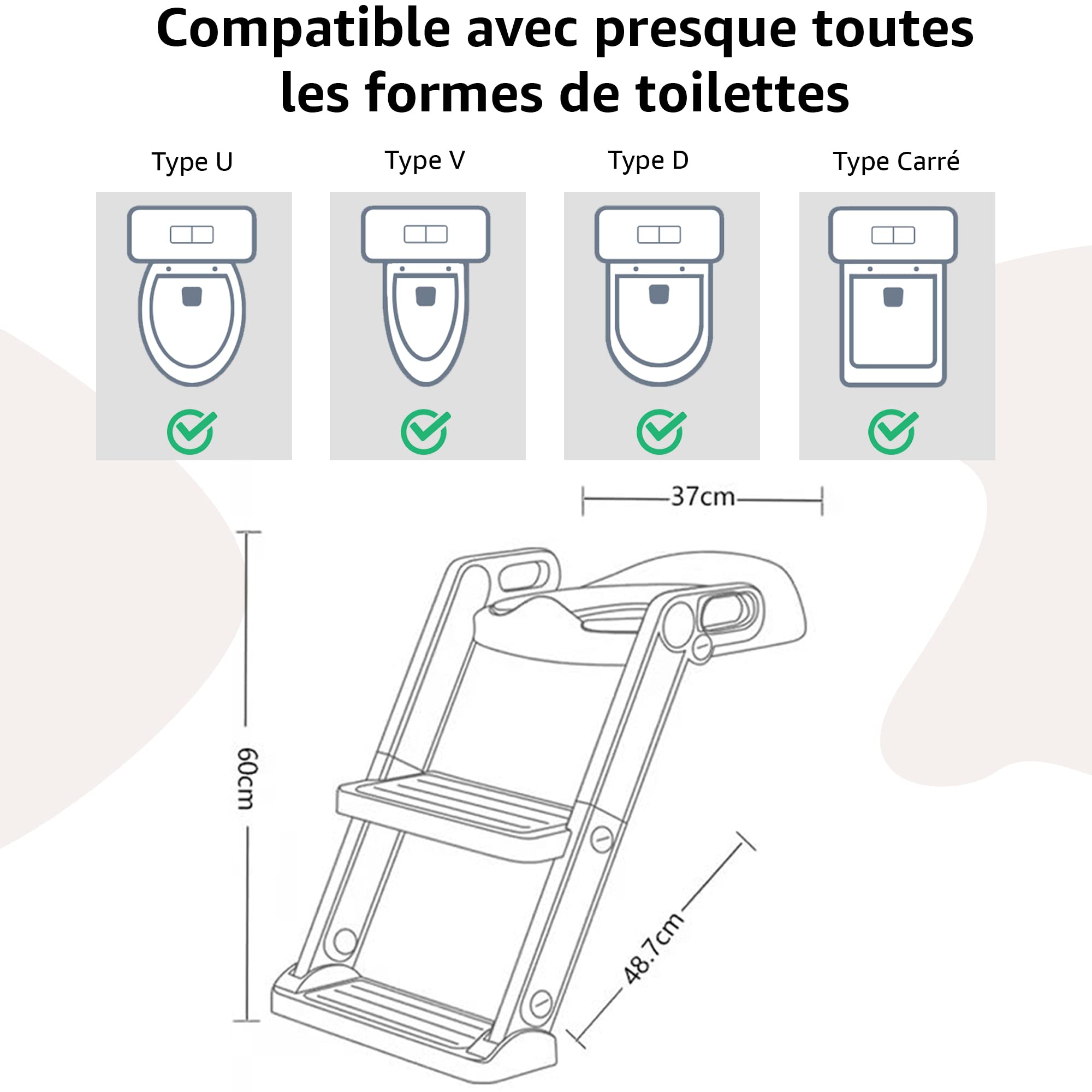 Compatible avec presque toutes les formes de toilettes

Type U

Type V

Type D

Type Carré

37cm

60cm

48.7cm