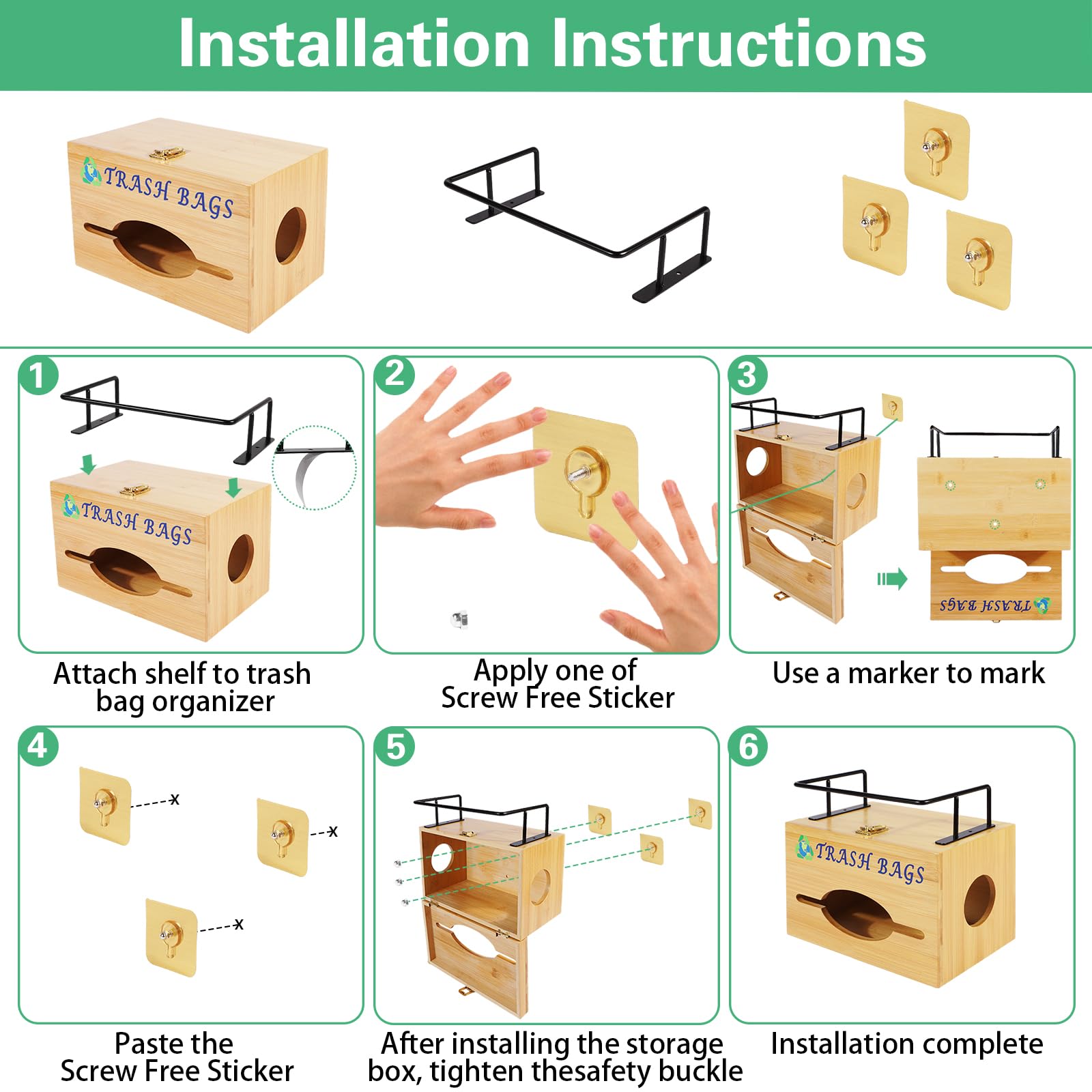 Installation Instructions

TRASH BAGS

1

TRASH BAGS

Attach shelf to trash bag organizer

2

Apply one of Screw Free Sticker

3

TRASH BAGS

Use a marker to mark

4

x

x

x

Paste the Screw Free Sticker

5

After installing the storage box, tighten thesafety buckle

6

TRASH BAGS

Installation complete