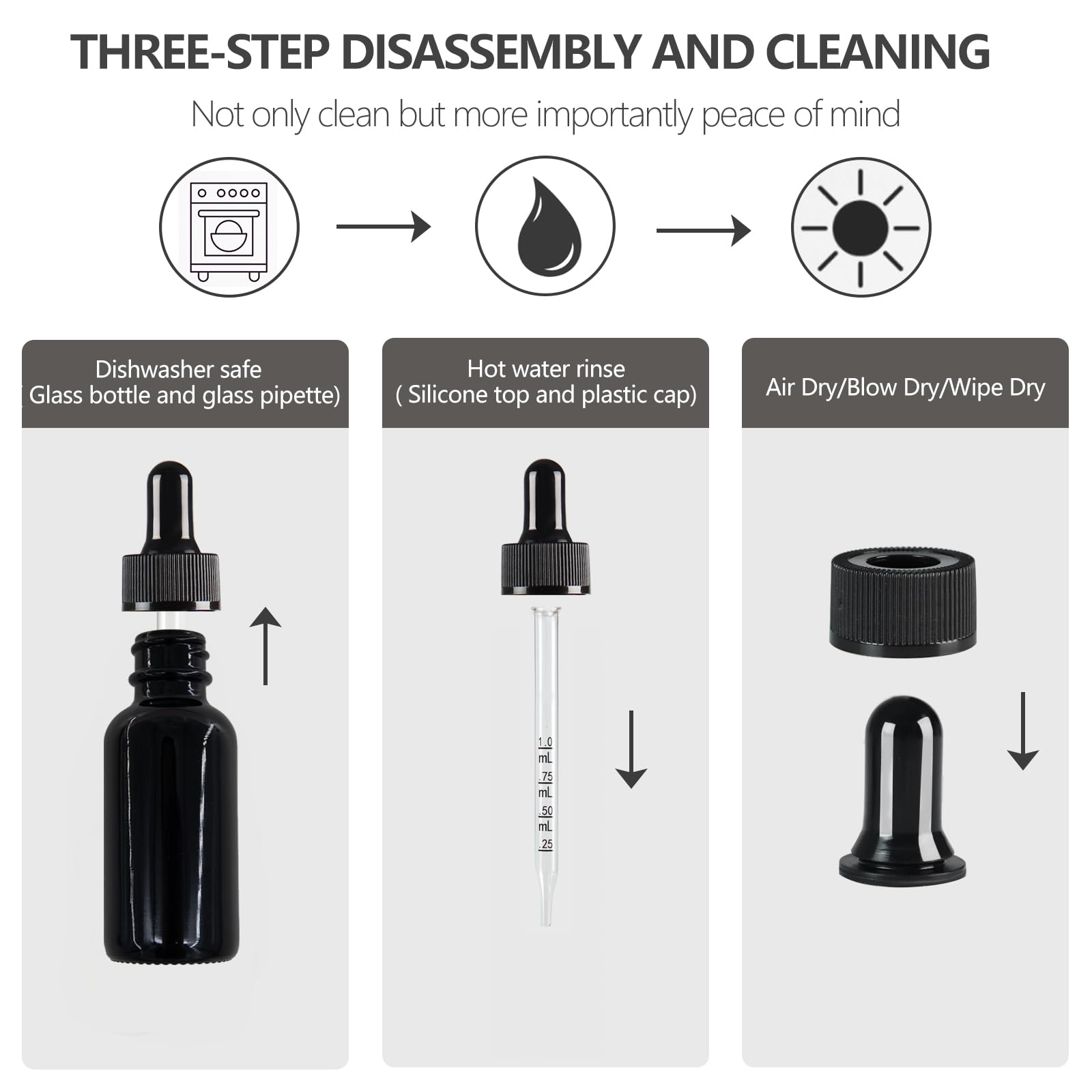 THREE-STEP DISASSEMBLY AND CLEANING

Not only clean but more importantly peace of mind

Dishwasher safe
( Glass bottle and glass pipette)

Hot water rinse
( Silicone top and plastic cap)

Air Dry/Blow Dry/Wipe Dry

1.0
mL
.75
mL
.50
mL
.25