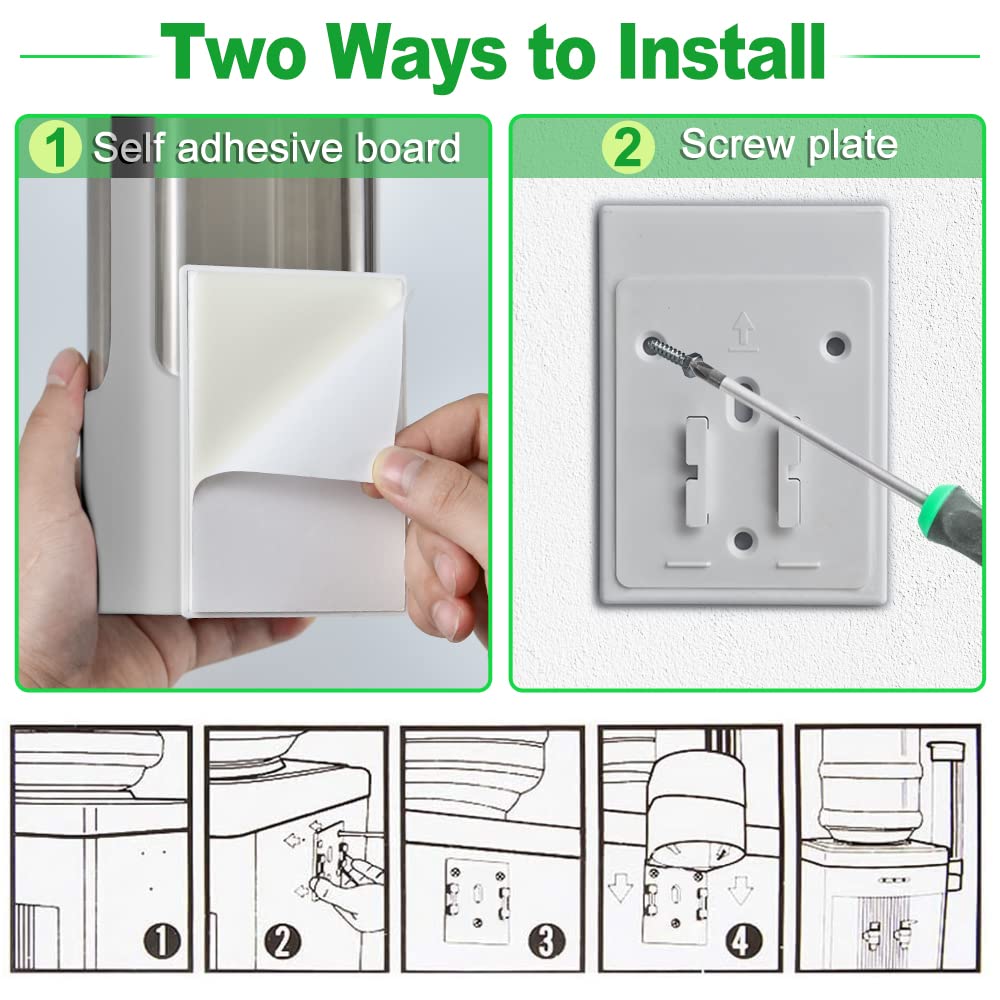 Two Ways to Install

1 Self adhesive board

2 Screw plate

1

2

3

4