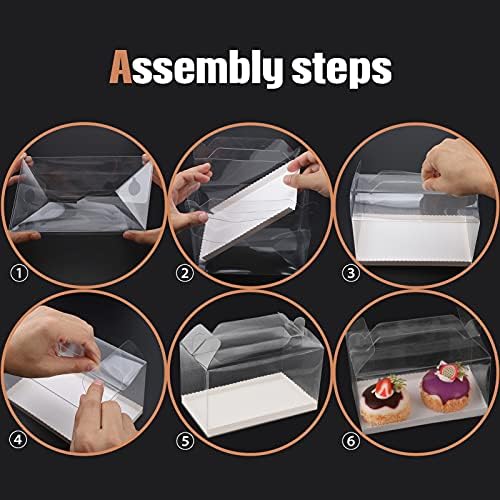 Assembly steps

①

②

③

④

⑤

⑥