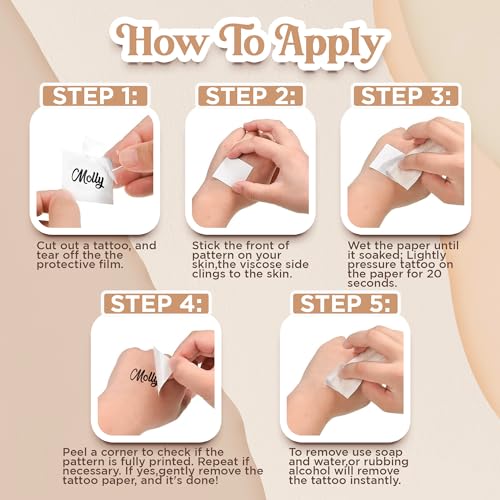 How To Apply

STEP 1:

Molly

Cut out a tattoo, and tear off the the protective film.

STEP 2:

Stick the front of pattern on your skin,the viscose side clings to the skin.

STEP 3:

Wet the paper until it soaked; Lightly pressure tattoo on the paper for 20 seconds.

STEP 4:

Molly

Peel a corner to check if the pattern is fully printed. Repeat if necessary. If yes,gently remove the tattoo paper, and it's done!

STEP 5:

To remove use soap and water,or rubbing alcohol will remove the tattoo instantly.