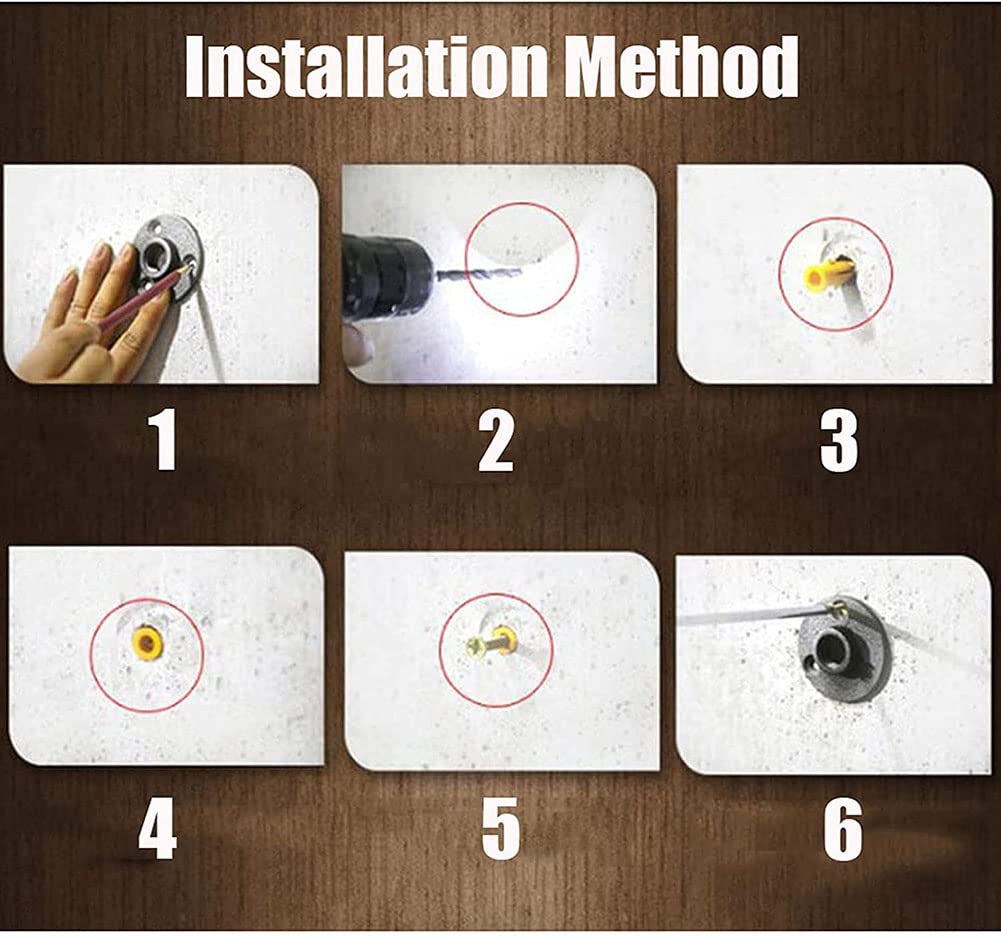 Installation Method

1

2

3

4

5

6