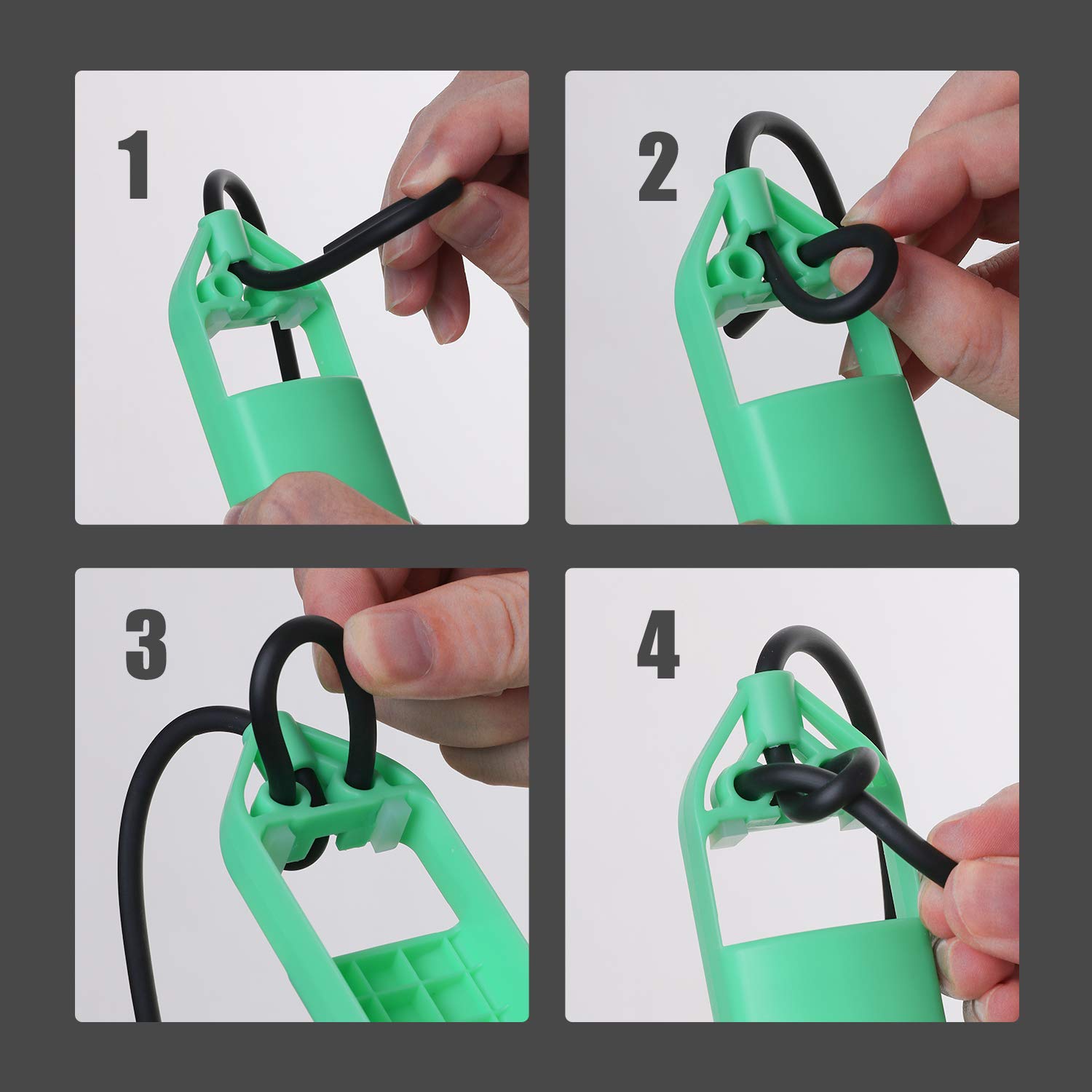 1

2

3

4