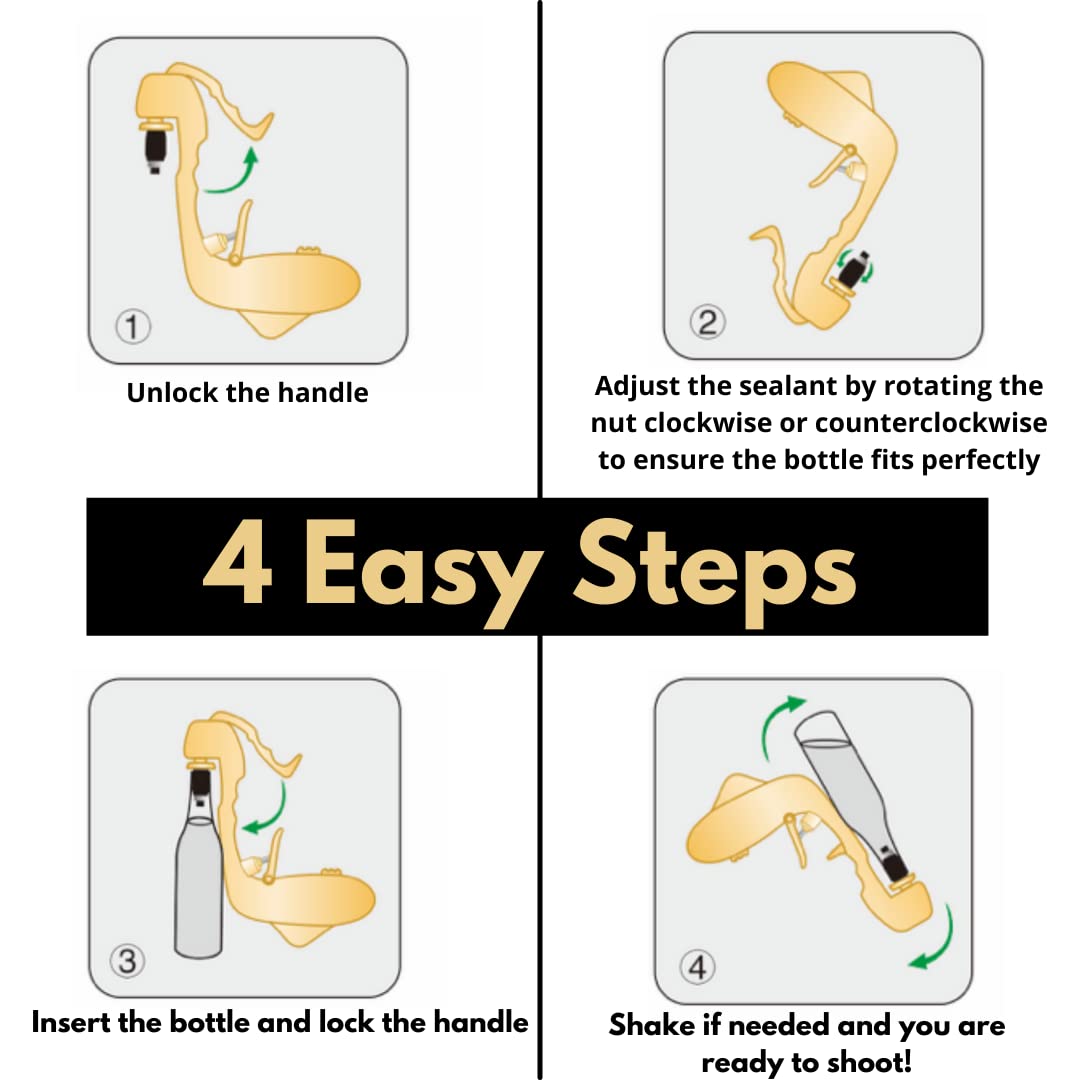 ①

Unlock the handle

②

Adjust the sealant by rotating the nut clockwise or counterclockwise to ensure the bottle fits perfectly

4 Easy Steps

③

Insert the bottle and lock the handle

④

Shake if needed and you are ready to shoot!