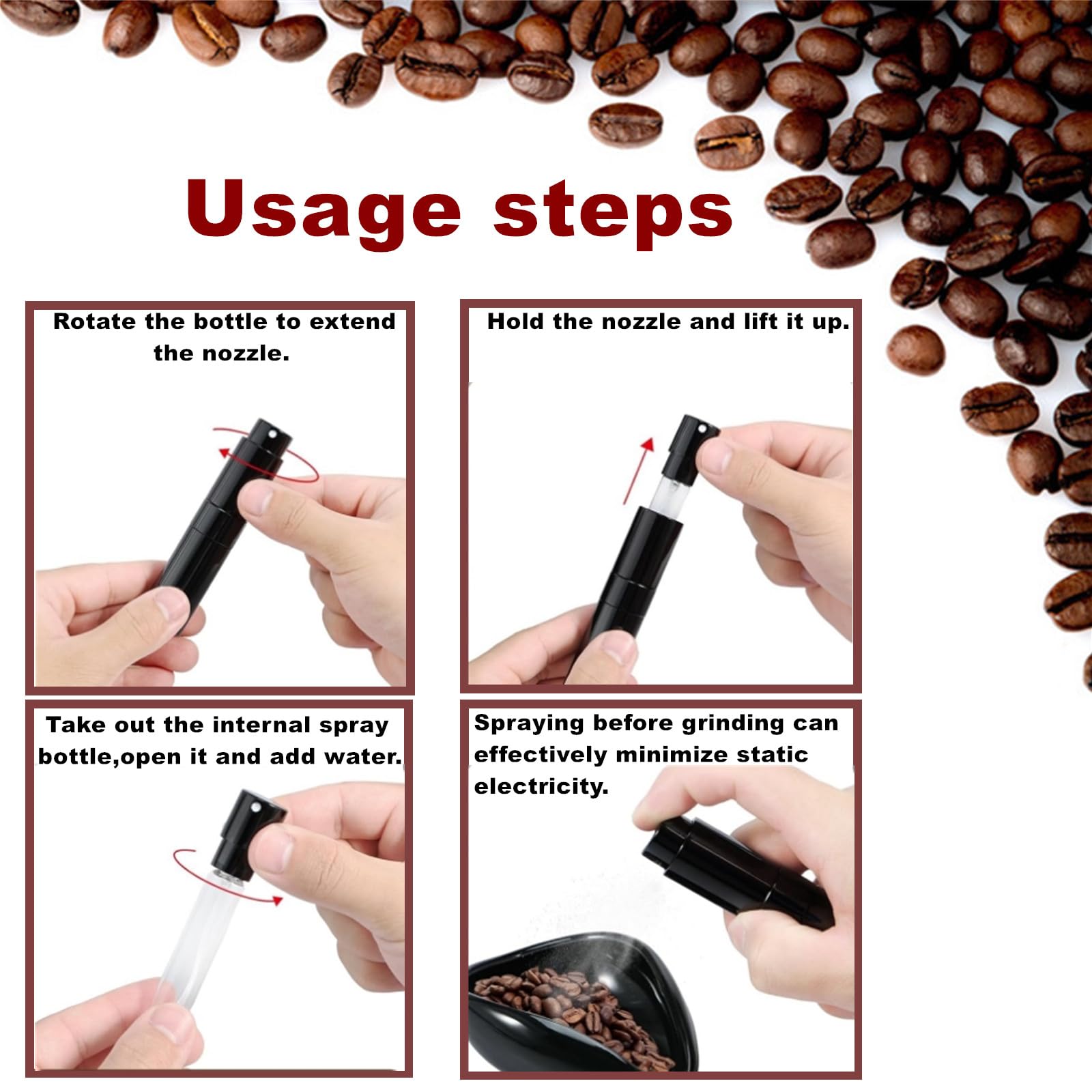 Usage steps

Rotate the bottle to extend the nozzle.

Hold the nozzle and lift it up.

Take out the internal spray bottle,open it and add water.

Spraying before grinding can effectively minimize static electricity.